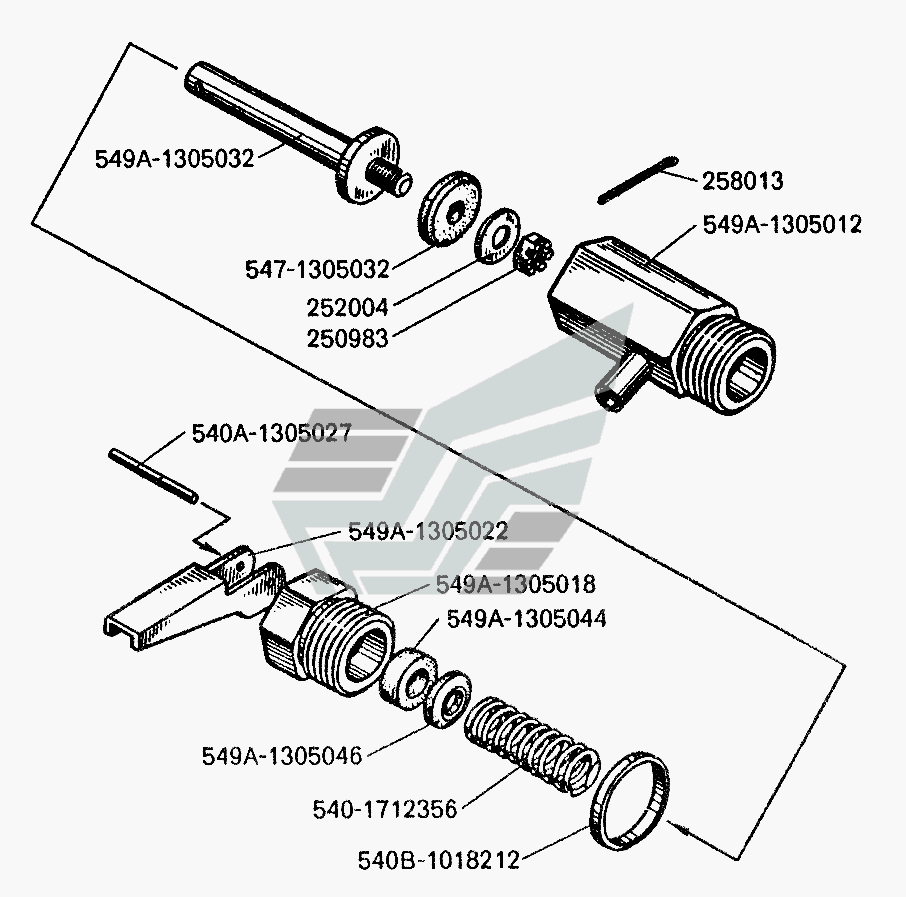 549A-1305032
258013
549A-1305012
547-1305032
252004
250983
540A-1305027
549A-1305022
549A-1305018
549A-1305044
549A-1305046
540-1712356
540B-1018212