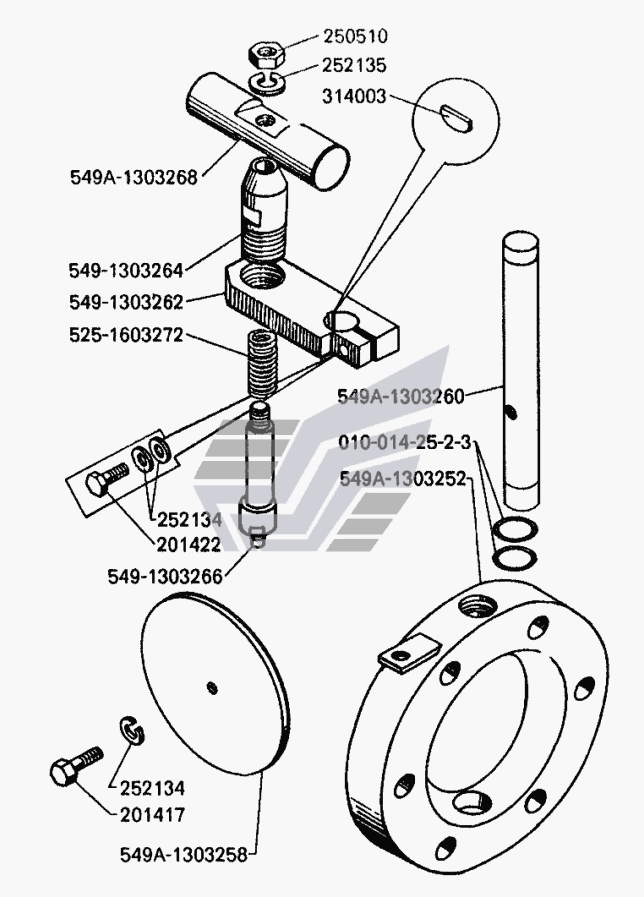 250510
252135
314003
549A-1303268
549-1303264
549-1303262
525-1603272
549A-1303260
010-014-25-2-3
549A-1303252
252134
201422
549-1303266
252134
201417
549A-1303258