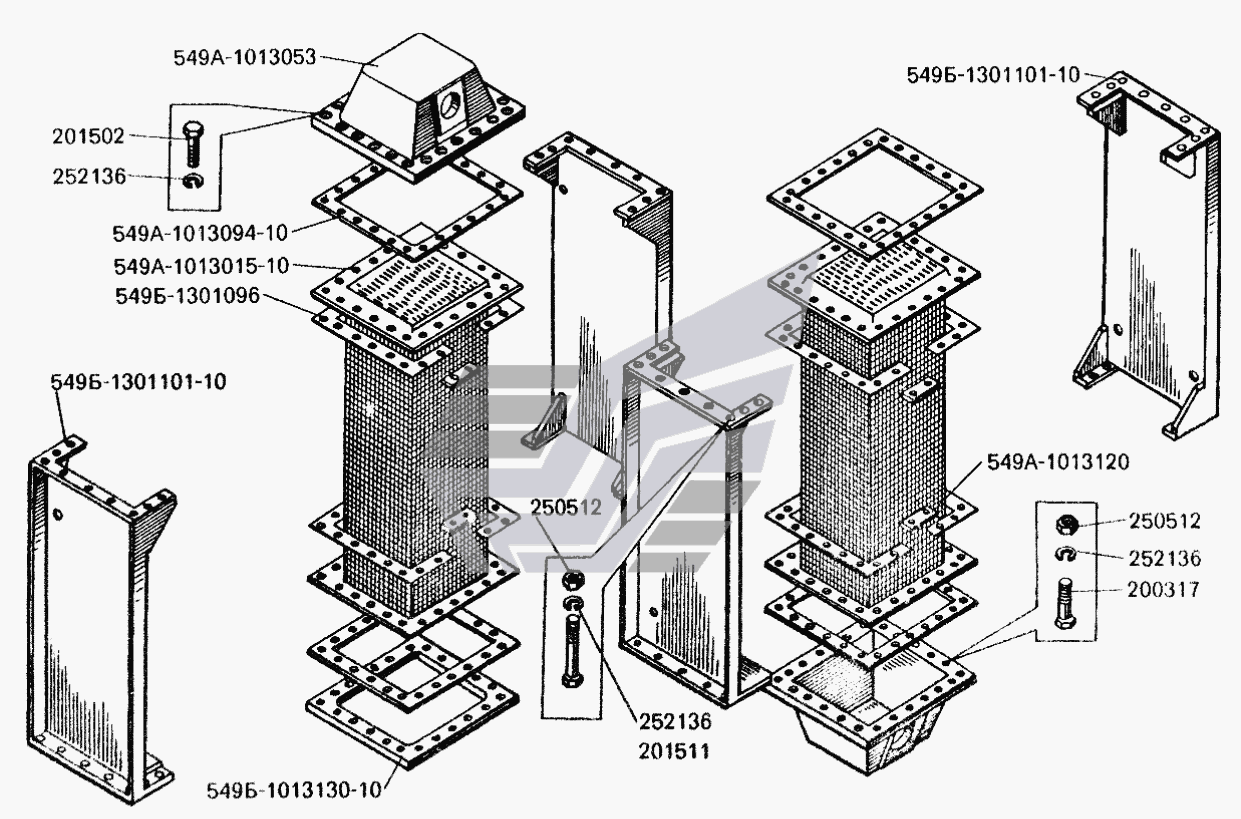 549А-1013053
201502
252136
549А-1013094-10
549А-1013015-10
549Б-1301096
549Б-1301101-10
549Б-1301101-10
549А-1013120
250512
250512
252136
200317
252136
201511
549Б-1013130-10