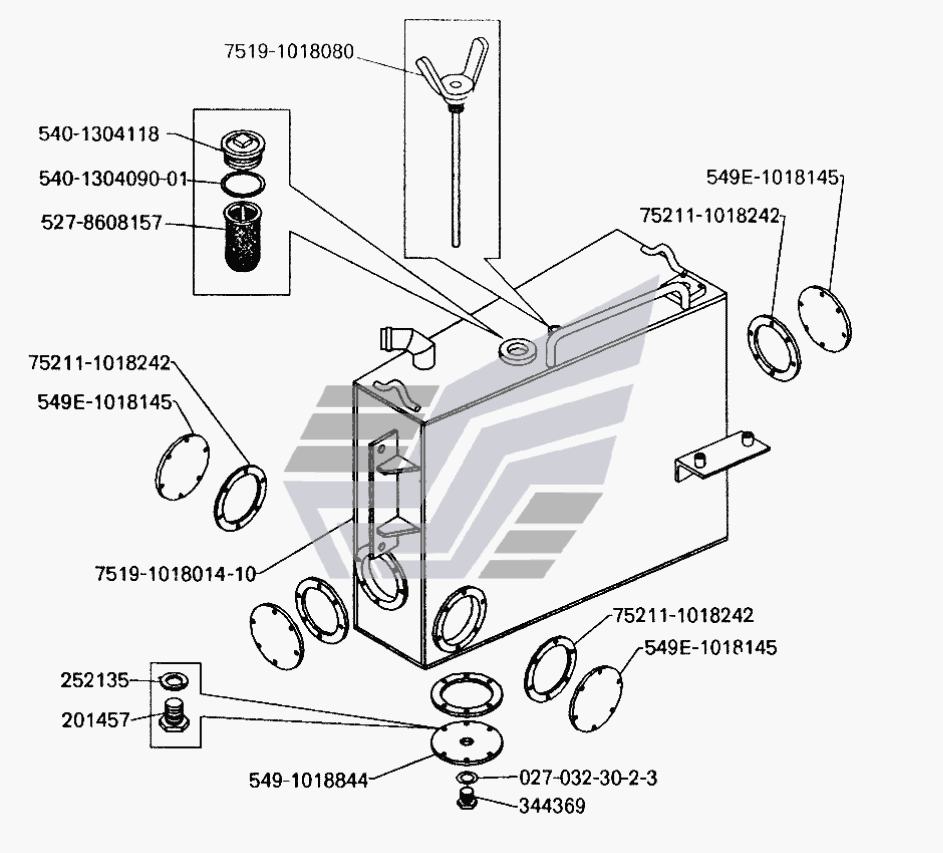 7519-1018080
540-1304118
540-1304090-01
527-8608157
549E-1018145
75211-1018242
75211-1018242
549E-1018145
7519-1018014-10
75211-1018242
549E-1018145
252135
201457
549-1018844
027-032-30-2-3
344369