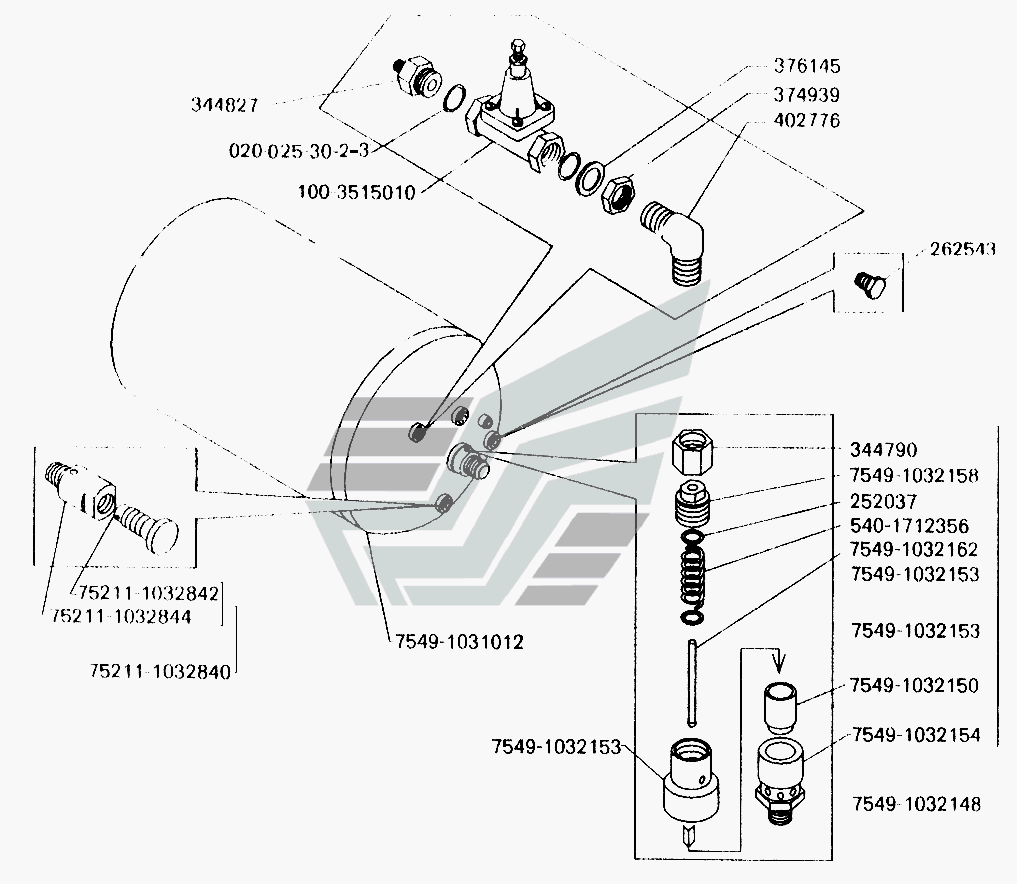 344827
020-025-30-2-3
100-3515010
376145
374939
402776
262543
344790
7549-1032158
252037
540-1712356
7549-1032162
7549-1032153
7549-1032153
7549-1032150
7549-1032154
7549-1032148
7549-1032153
75211-1032842
75211-1032844
75211-1032840
7549-1031012