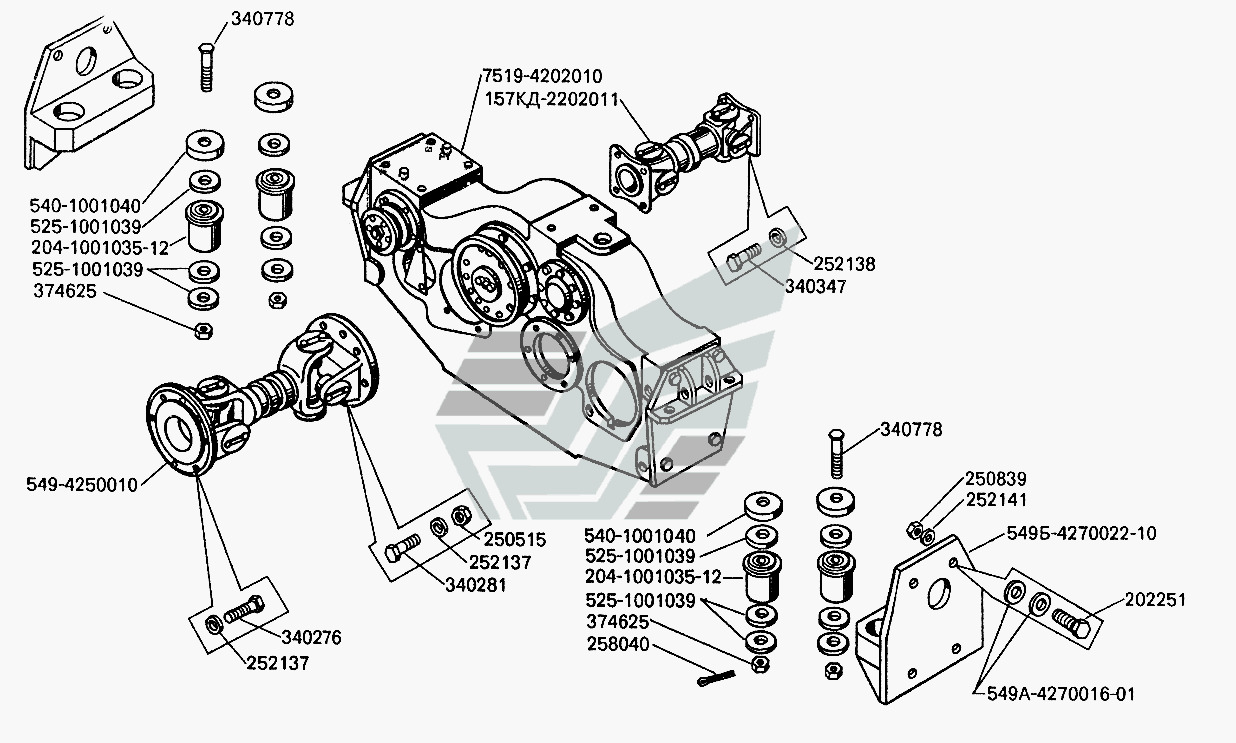 340778
7519-4202010
157КД-2202011
540-1001040
525-1001039
204-1001035-12
525-1001039
374625
252138
340347
549-4250010
250515
252137
340281
340276
252137
340778
250839
252141
5495-4270022-10
540-1001040
525-1001039
204-1001035-12
525-1001039
374625
258040
202251
549А-4270016-01