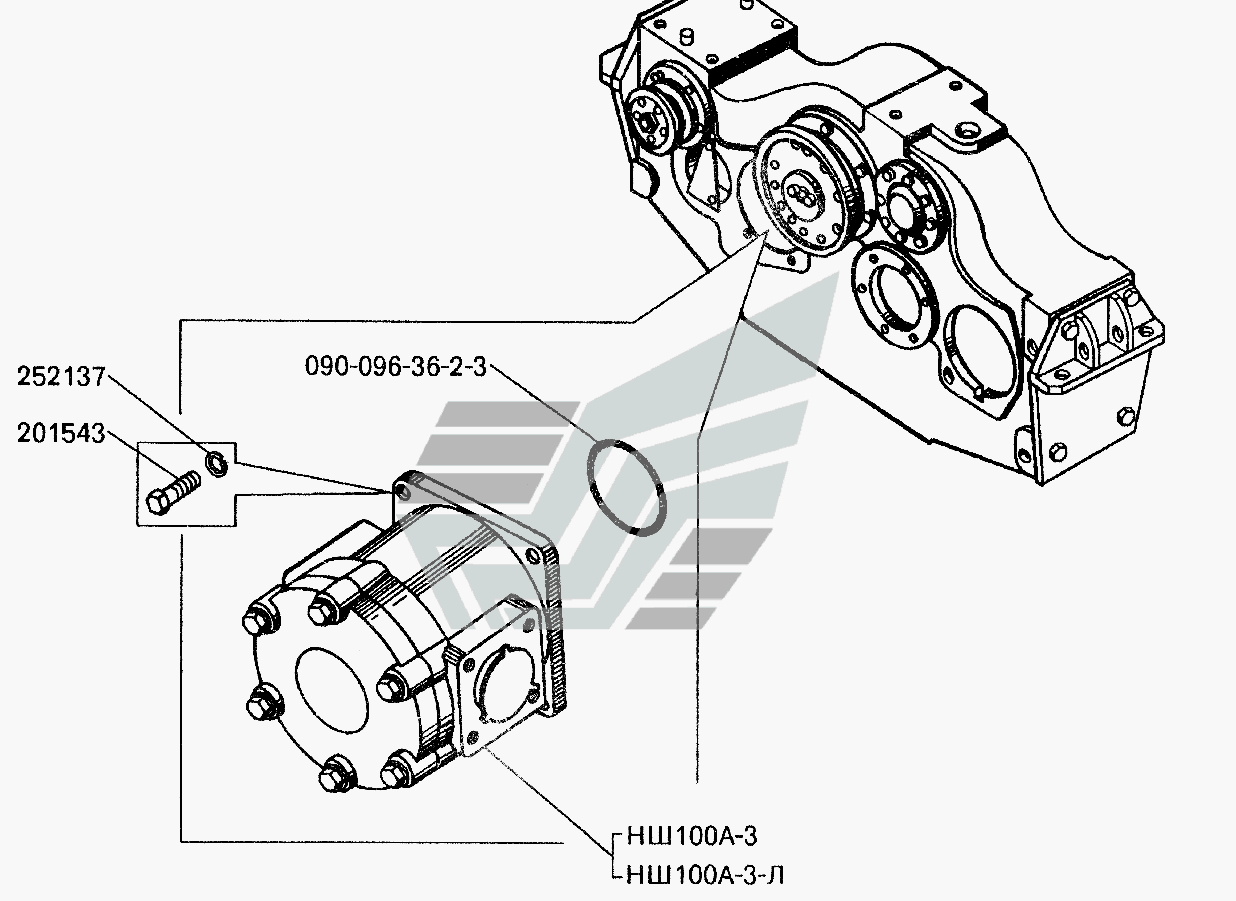 252137
201543
090-096-36-2-3
НШ100А-3
НШ100А-3-Л