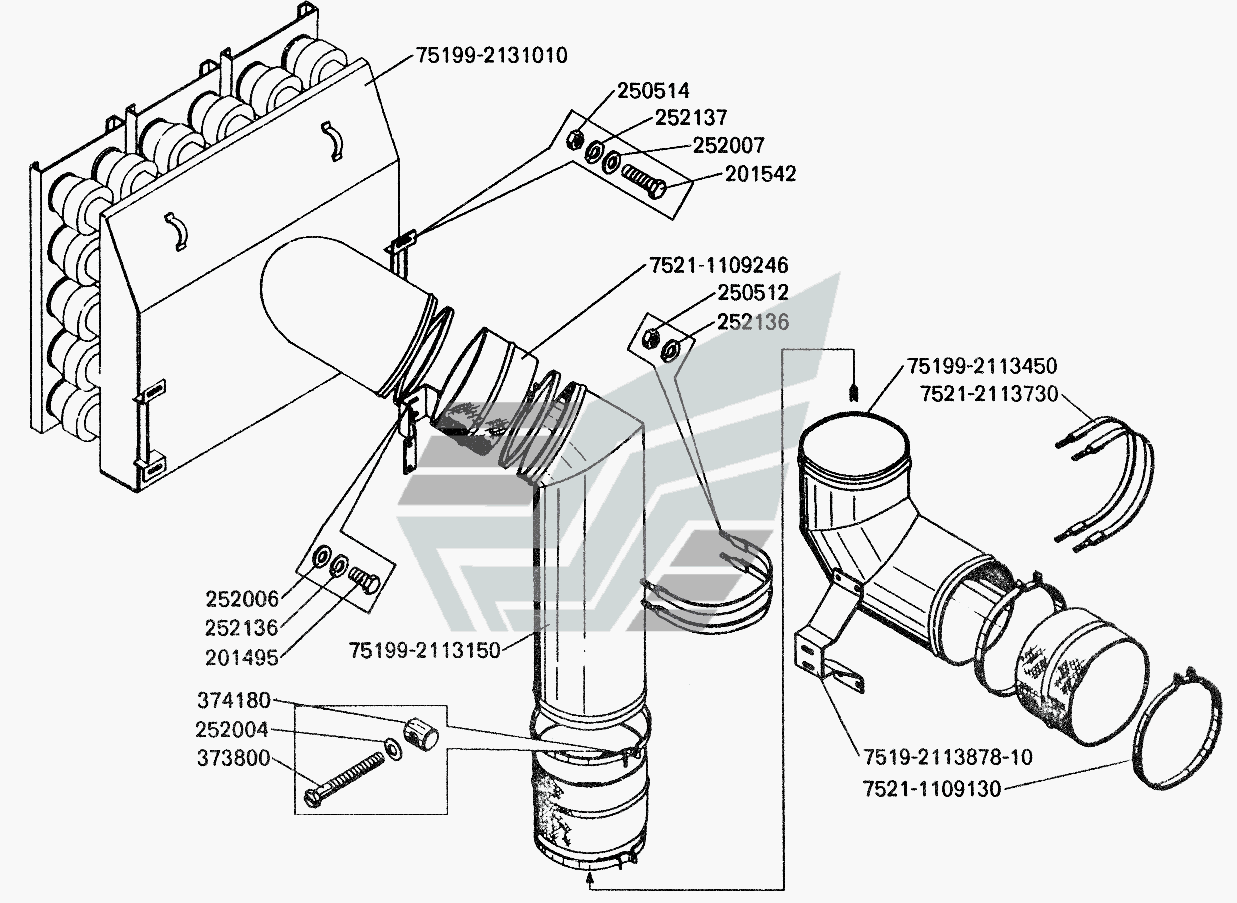 75199-2131010
250514
252137
252007
201542
7521-1109246
250512
252136
75199-2113450
7521-2113730
252006
252136
201495
75199-2113150
374180
252004
373800
7519-2113878-10
7521-1109130