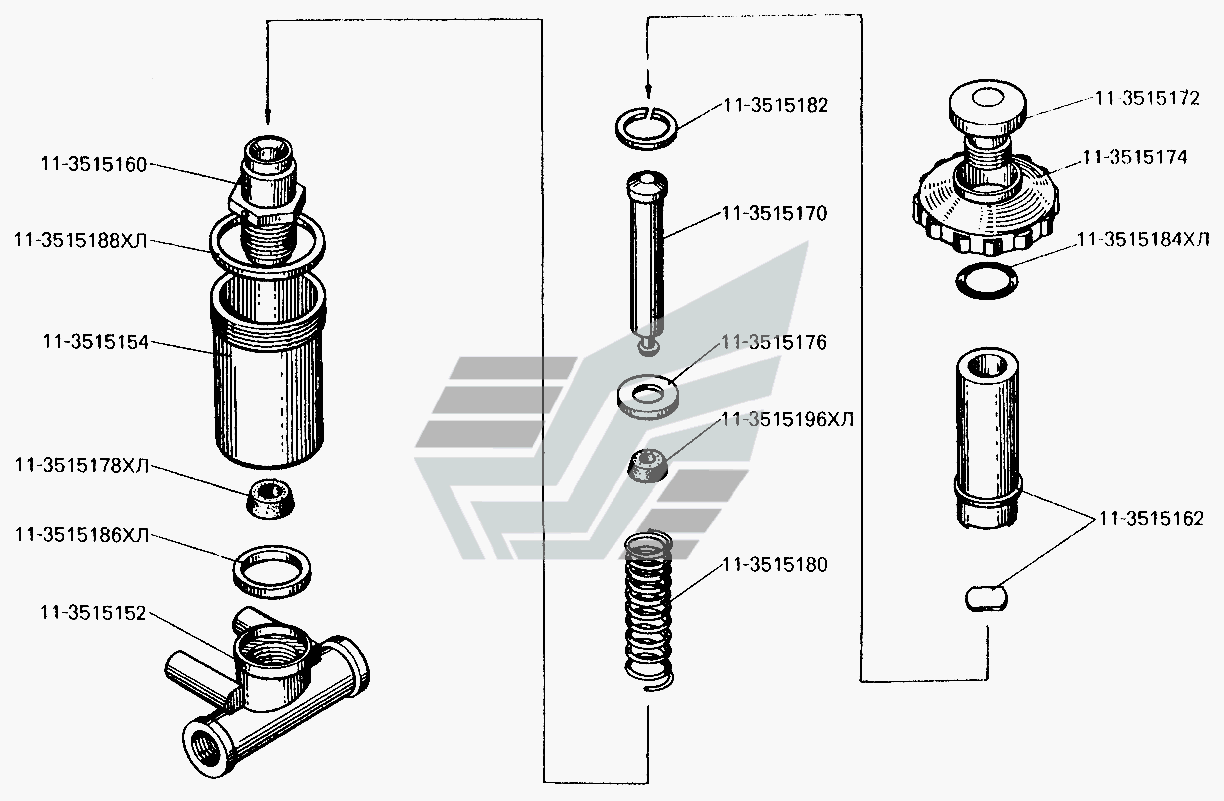 11-3515160
11-3515188ХЛ
11-3515154
11-3515178ХЛ
11-3515186ХЛ
11-3515152
11-3515182
11-3515170
11-3515176
11-3515196ХЛ
11-3515180
11-3515172
11-3515174
11-3515184ХЛ
11-3515162