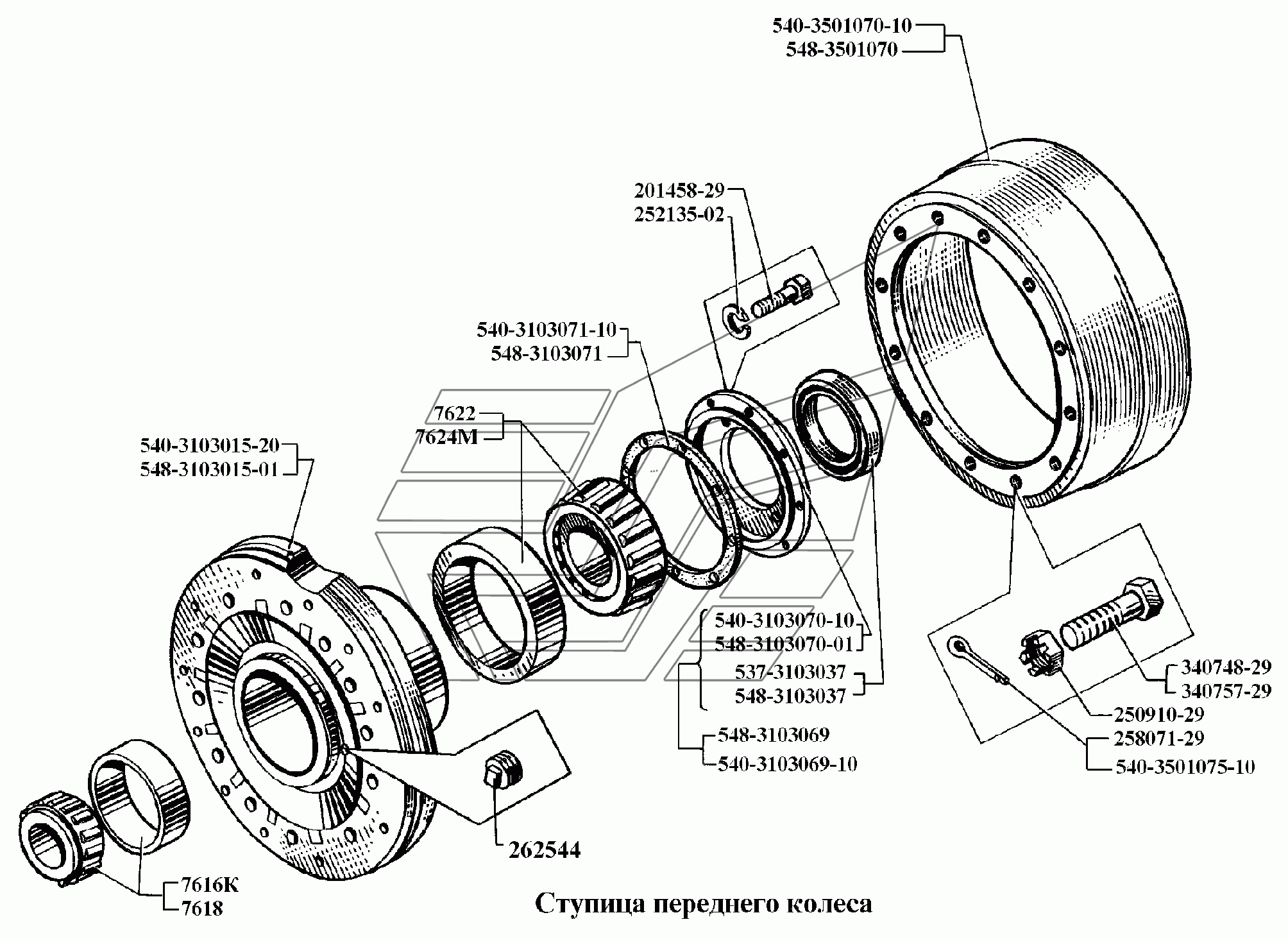 540-3501070-10
548-3501070

201458-29
252135-02

540-3103071-10
548-3103071

7622
7624М

540-3103015-20
548-3103015-01

540-3103070-10
548-3103070-01
537-3103037
548-3103037

548-3103069
540-3103069-10

340748-29
340757-29
250910-29
258071-29
540-3501075-10

262544

7616К
7618

Ступица переднего колеса