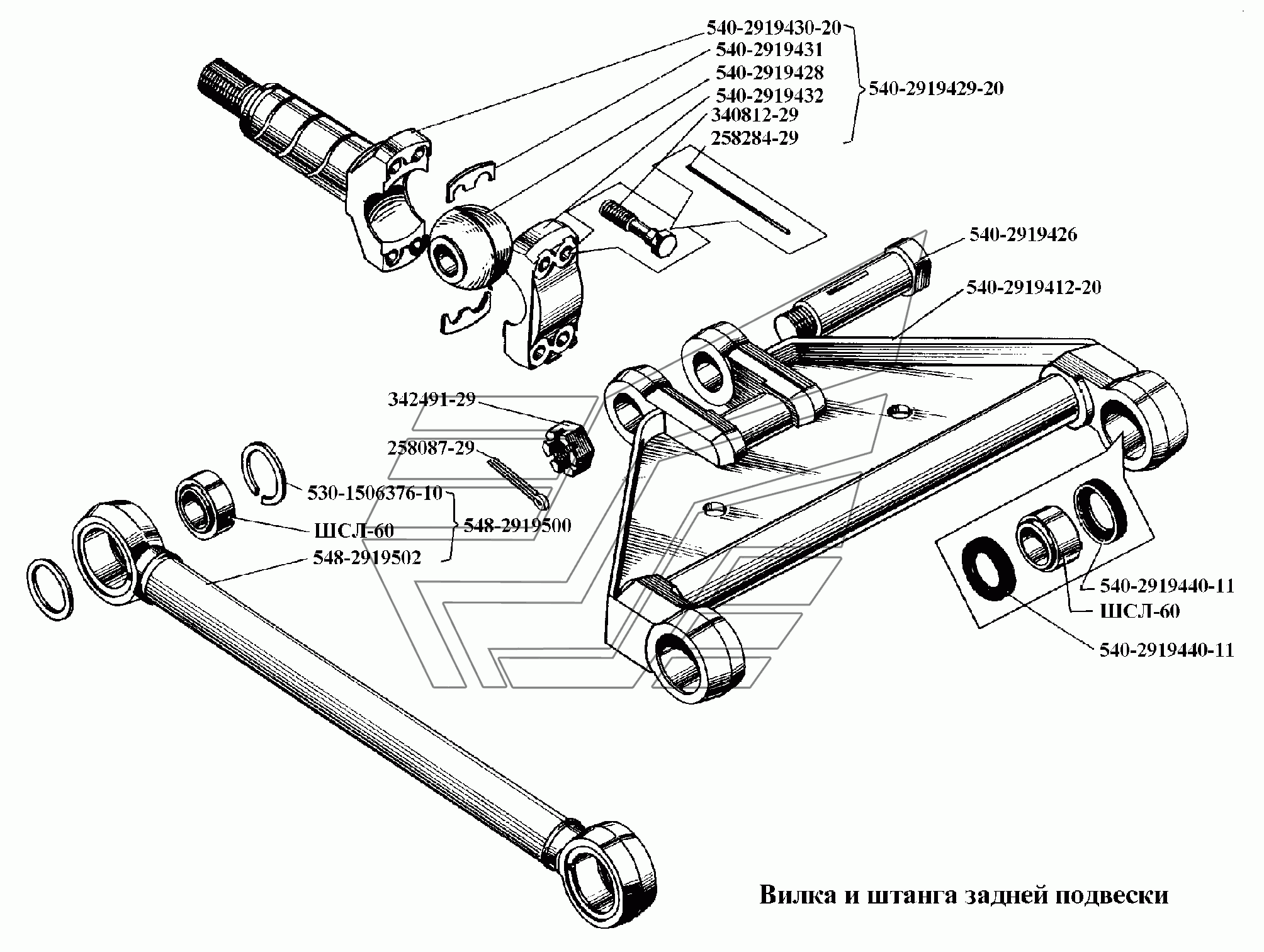 540-2919430-20
540-2919431
540-2919428
540-2919432
340812-29
258284-29
540-2919429-20
540-2919426
540-2919412-20
342491-29
258087-29
530-1506376-10
ШСЛ-60
548-2919500
548-2919502
540-2919440-11
ШСЛ-60
540-2919440-11

Вилка и штанга задней подвески