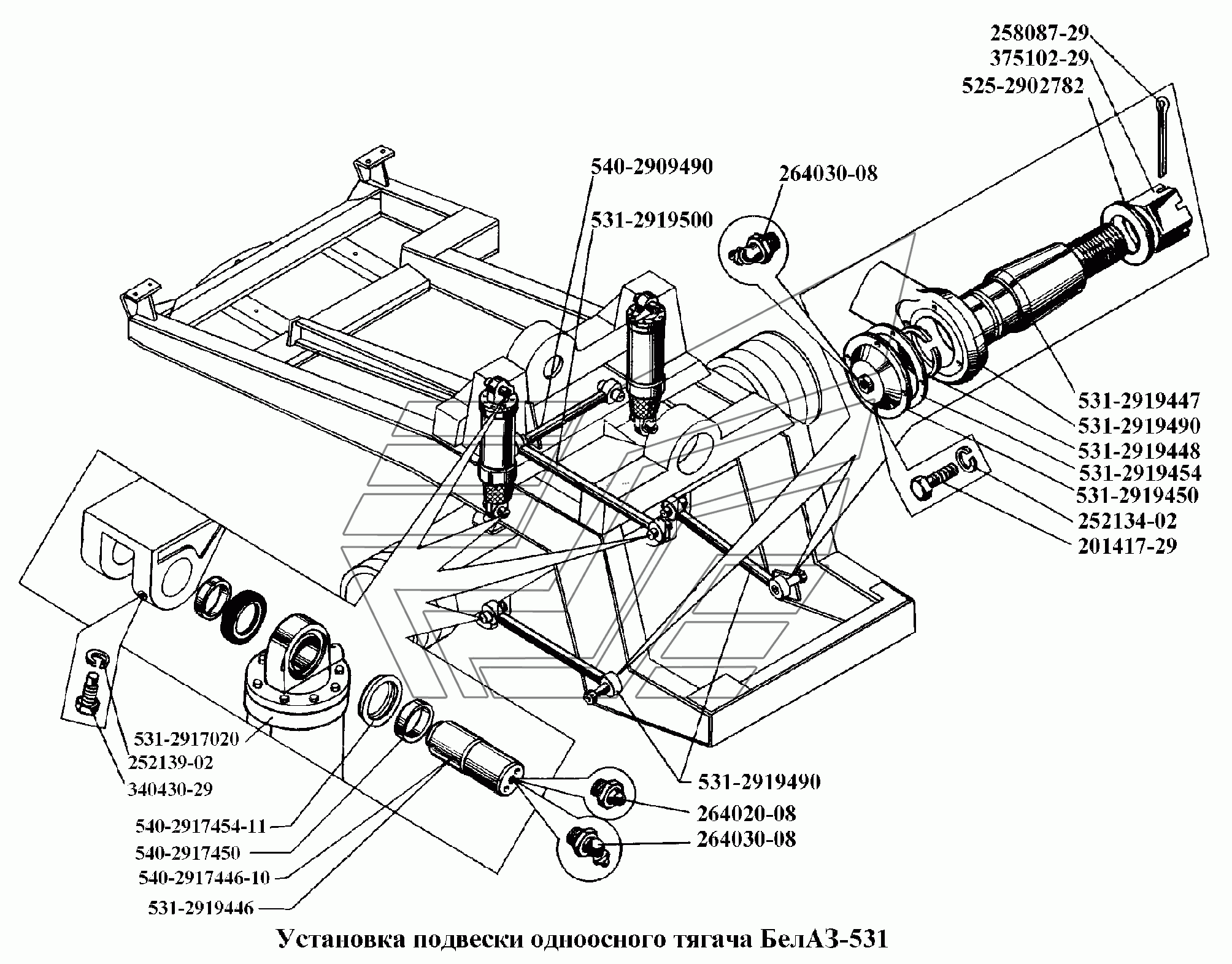 258087-29
375102-29
525-2902782
540-2909490
264030-08
531-2919500
531-2919447
531-2919490
531-2919448
531-2919454
531-2919450
252134-02
201417-29
531-2917020
252139-02
340430-29
531-2919490
264020-08
264030-08
540-2917454-11
540-2917450
540-2917446-10
531-2919446

Установка подвески одноосного тягача БелАЗ-531