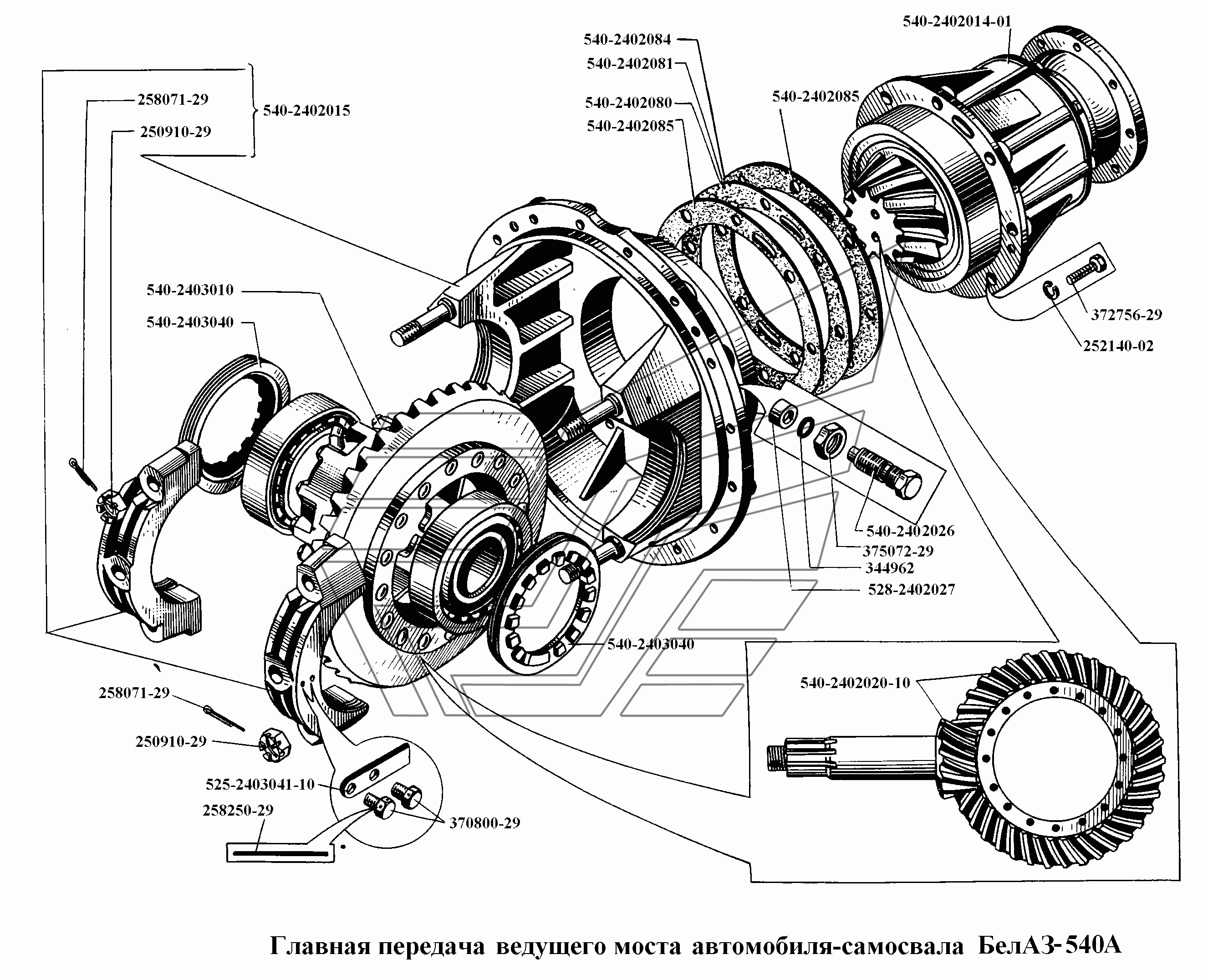 540-2402014-01
540-2402084
540-2402081
540-2402080
540-2402085
540-2402085
258071-29
250910-29
540-2402015
540-2403010
540-2403040
372756-29
252140-02
540-2402026
375072-29
344962
528-2402027
540-2403040
540-2402020-10
258071-29
250910-29
525-2403041-10
258250-29
370800-29

Главная передача ведущего моста автомобиля-самосвала БелАЗ-540А