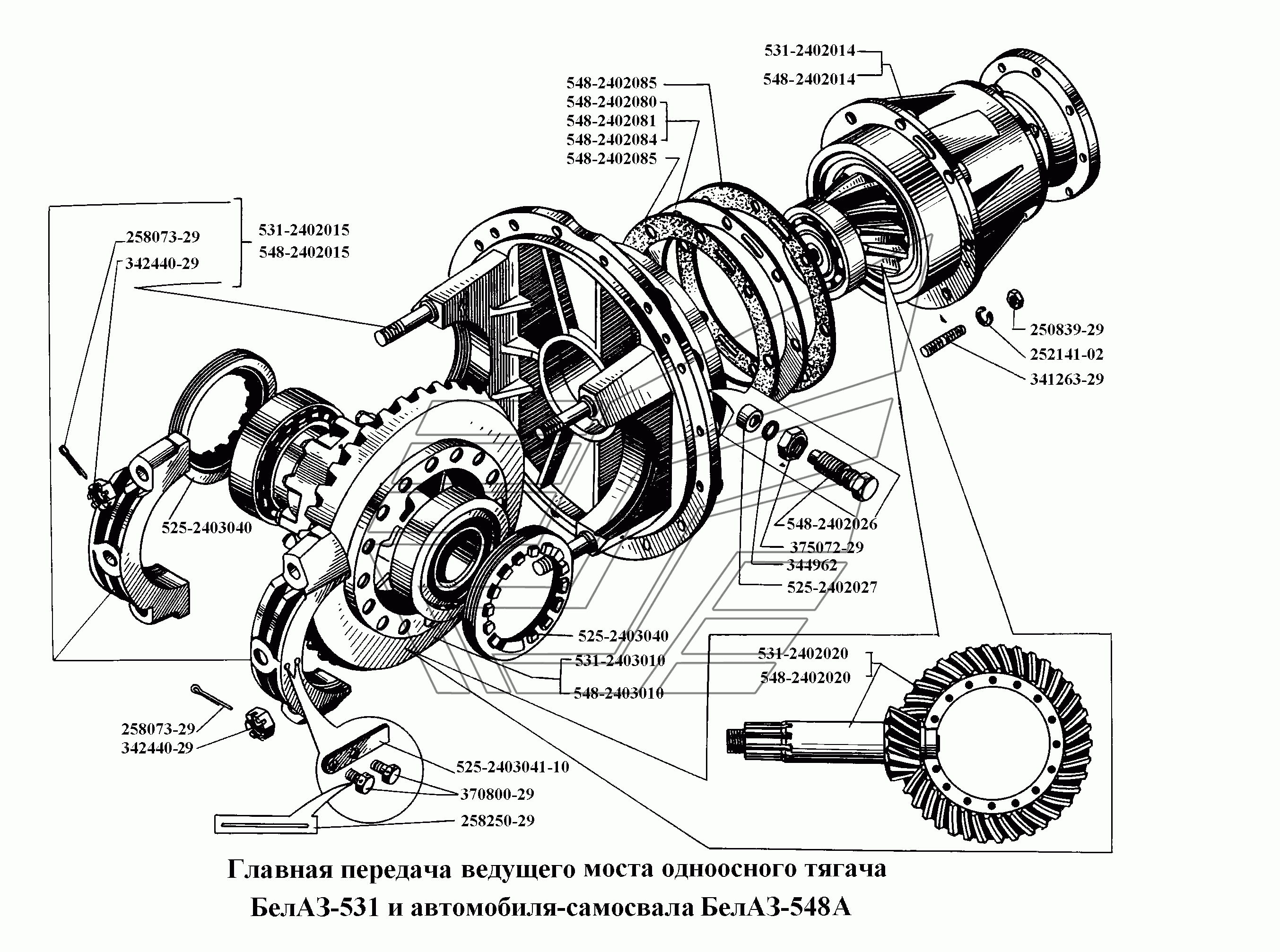 531-2402014
548-2402014
548-2402085
548-2402080
548-2402081
548-2402084
548-2402085
258073-29
342440-29
531-2402015
548-2402015
250839-29
252141-02
341263-29
525-2403040
548-2402026
375072-29
344962
525-2402027
525-2403040
531-2403010
548-2403010
531-2402020
548-2402020
258073-29
342440-29
525-2403041-10
370800-29
258250-29

Главная передача ведущего моста одноосного тягача БелАЗ-531 и автомобиля-самосвала БелАЗ-548А