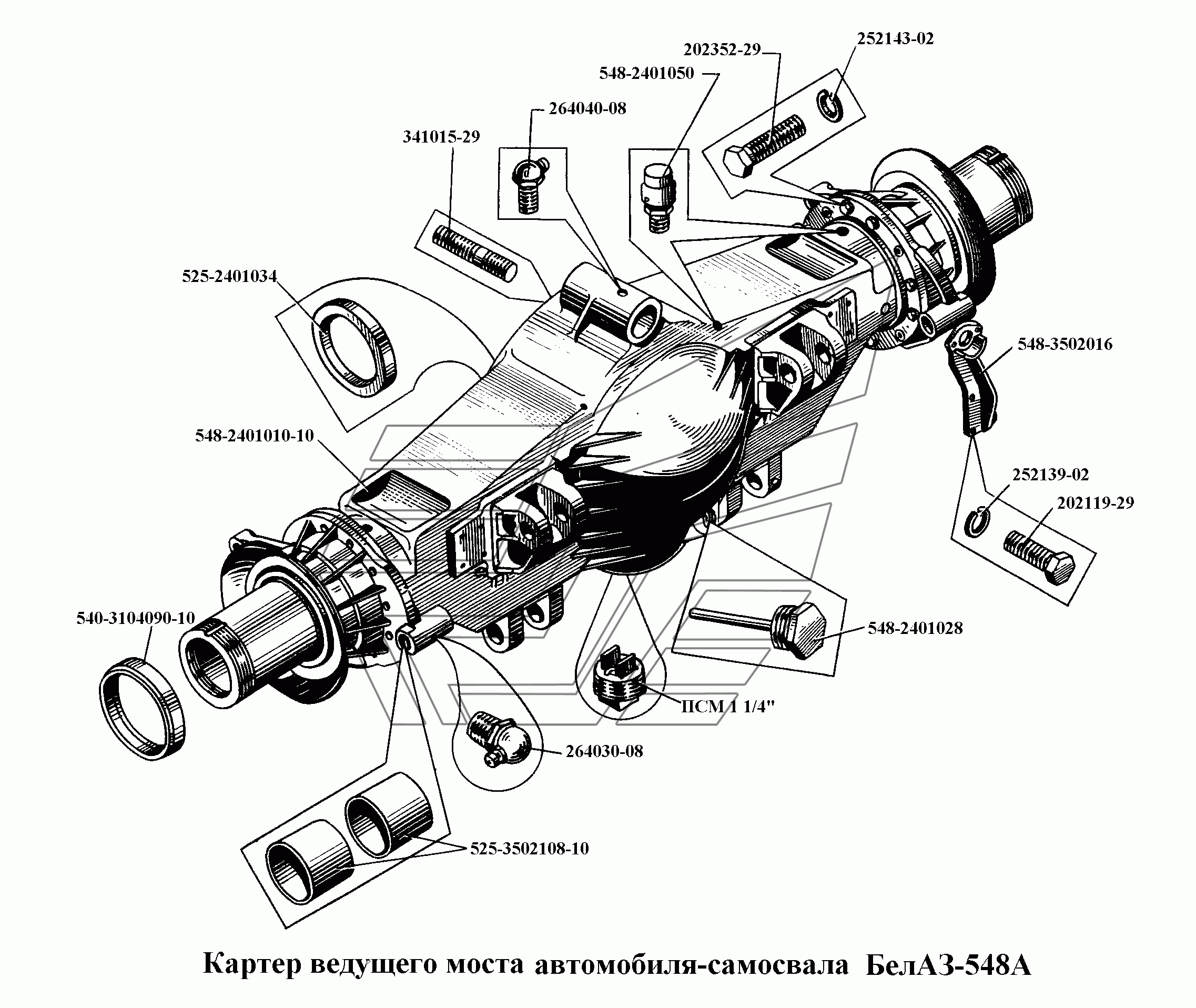 252143-02
202352-29
548-2401050
264040-08
341015-29
525-2401034
548-3502016
548-2401010-10
252139-02
202119-29
540-3104090-10
548-2401028
ПСМ 1 1/4"
264030-08
525-3502108-10

Картер ведущего моста автомобиля-самосвала БелАЗ-548А