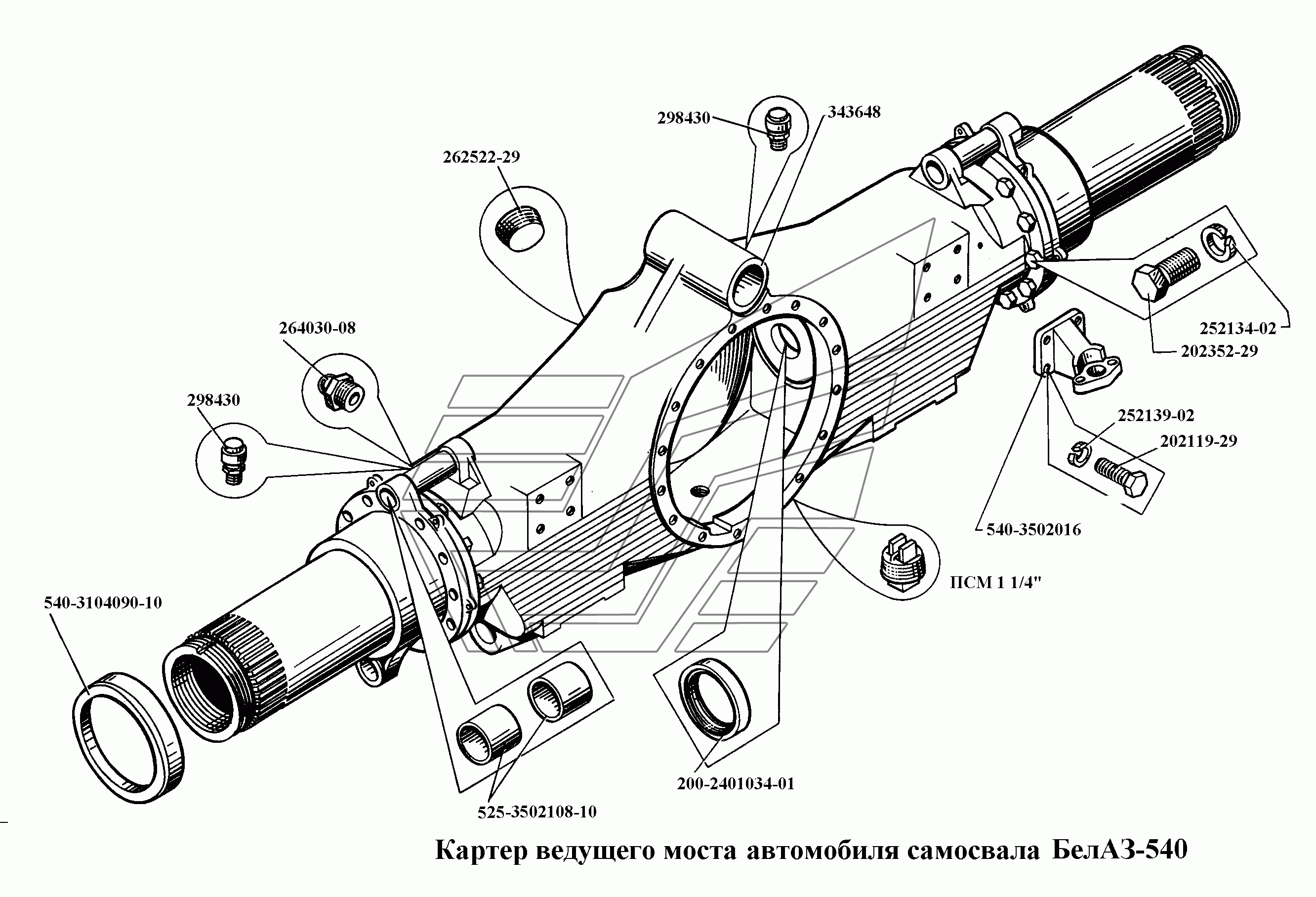 298430
343648
262522-29
264030-08
298430
252134-02
202352-29
252139-02
202119-29
540-3502016
ПСМ 1 1/4"
540-3104090-10
200-2401034-01
525-3502108-10

Картер ведущего моста автомобиля самосвала БелАЗ-540