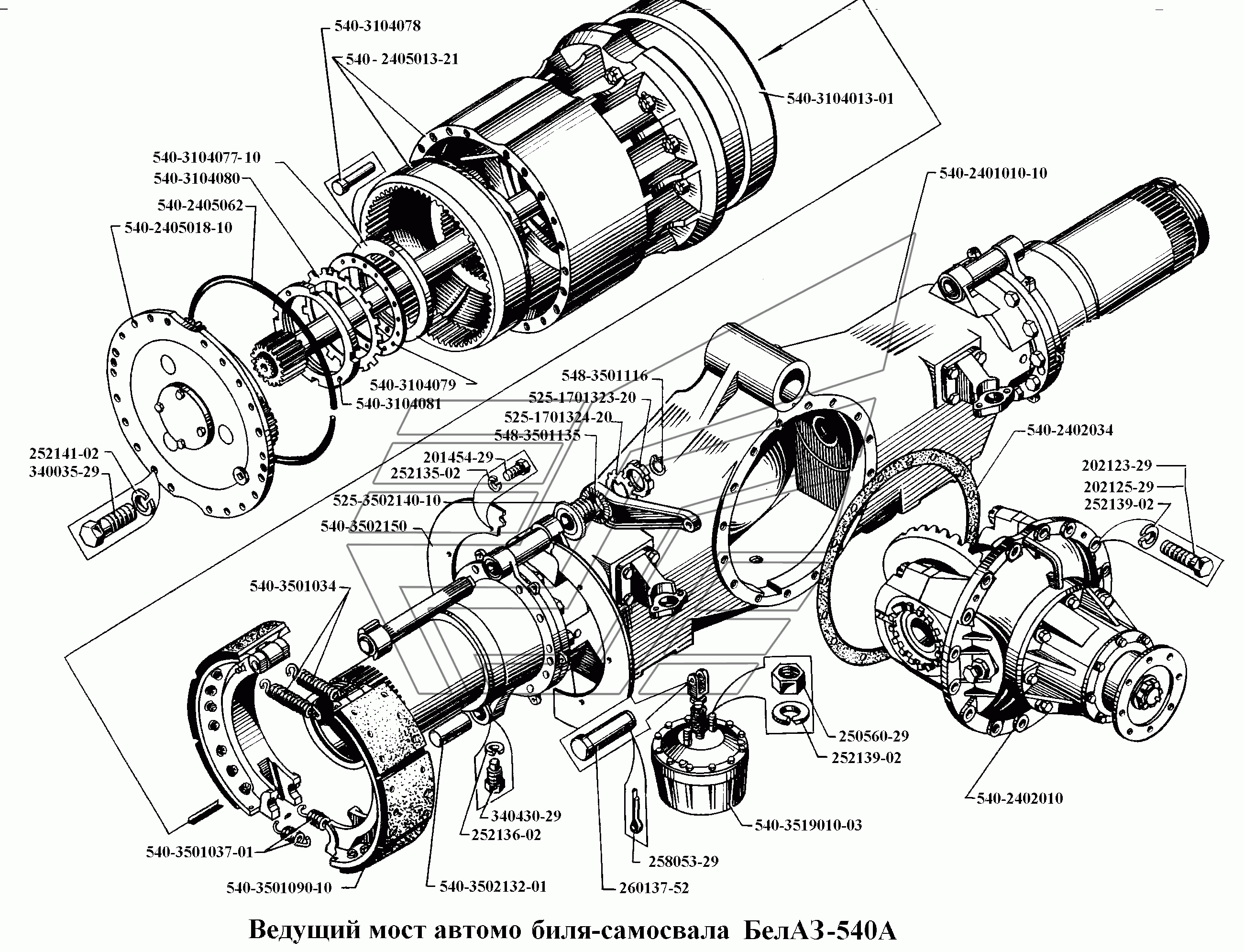 540-3104078
540 - 2405013-21
540-3104013-01
540-3104077-10
540-3104080
540-2405062
540-2405018-10
540-2401010-10
540-3104079
540-3104081
548-3501116
525-1701323-20
525-1701324-20
548-3501135
540-2402034
252141-02
340035-29
201454-29
252135-02
202123-29
202125-29
252139-02
525-3502140-10
540-3502150
540-3501034
250560-29
252139-02
540-2402010
340430-29
252136-02
540-3519010-03
540-3501037-01
258053-29
540-3501090-10
540-3502132-01
260137-52
Ведущий мост автомо биля-самосвала БелАЗ-540А