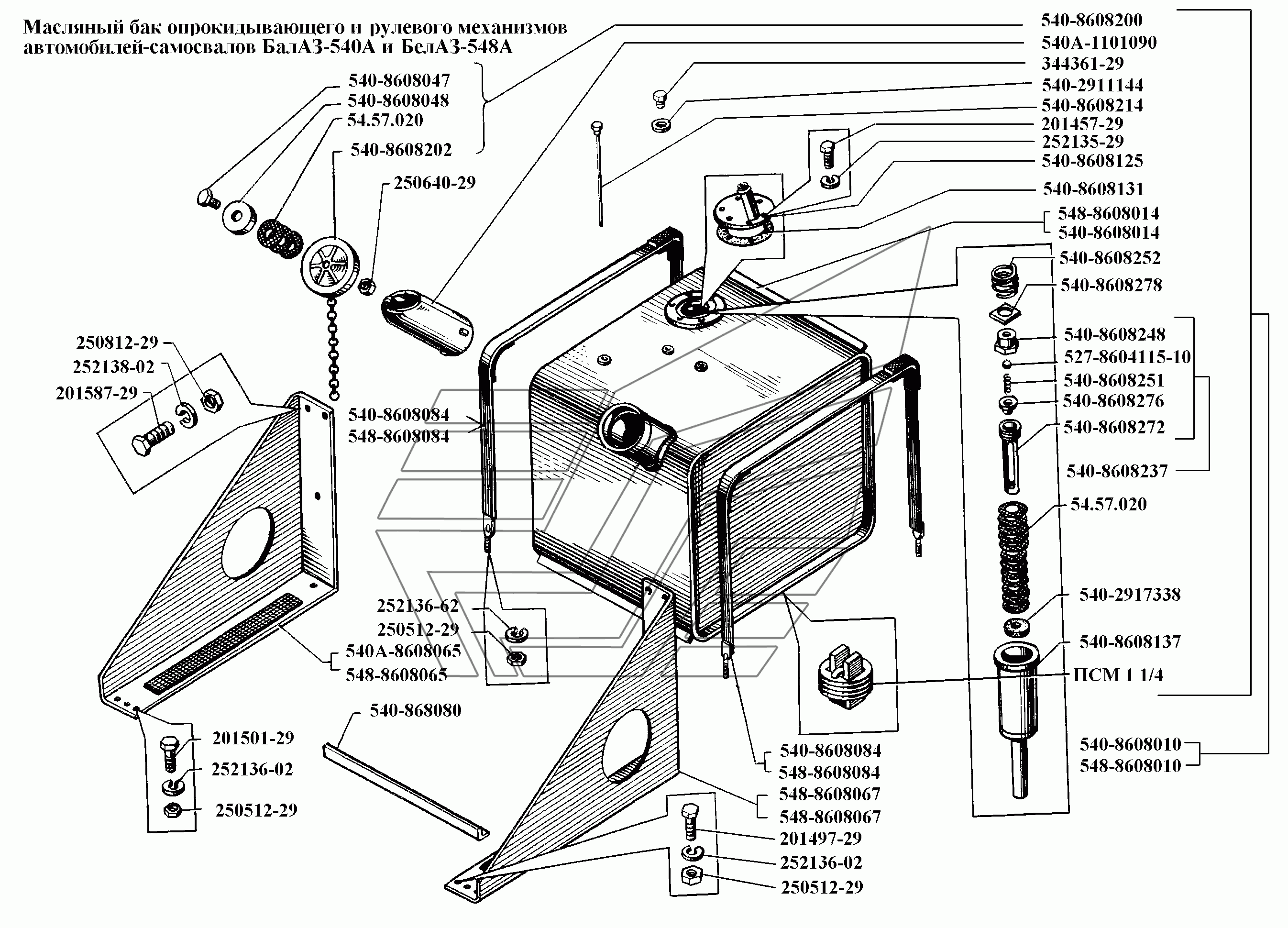 Масляный бак опрокидывающего и рулевого механизмов автомобилей-самосвалов БалАЗ-540А и БелАЗ-548А

540-8608047
540-8608048
54.57.020
540-8608202
250640-29
250812-29
252138-02
201587-29
540-8608084
548-8608084
252136-62
250512-29
540А-8608065
548-8608065
540-868080
201501-29
252136-02
250512-29

540-8608200
540А-1101090
344361-29
540-2911144
540-8608214
201457-29
252135-29
540-8608125
540-8608131
548-8608014
540-8608014
540-8608252
540-8608278
540-8608248
527-8604115-10
540-8608251
540-8608276
540-8608272
540-8608237
54.57.020
540-2917338
540-8608137
ПСМ 1 1/4
540-8608010
548-8608010
540-8608084
548-8608084
548-8608067
548-8608067
201497-29
252136-02
250512-29