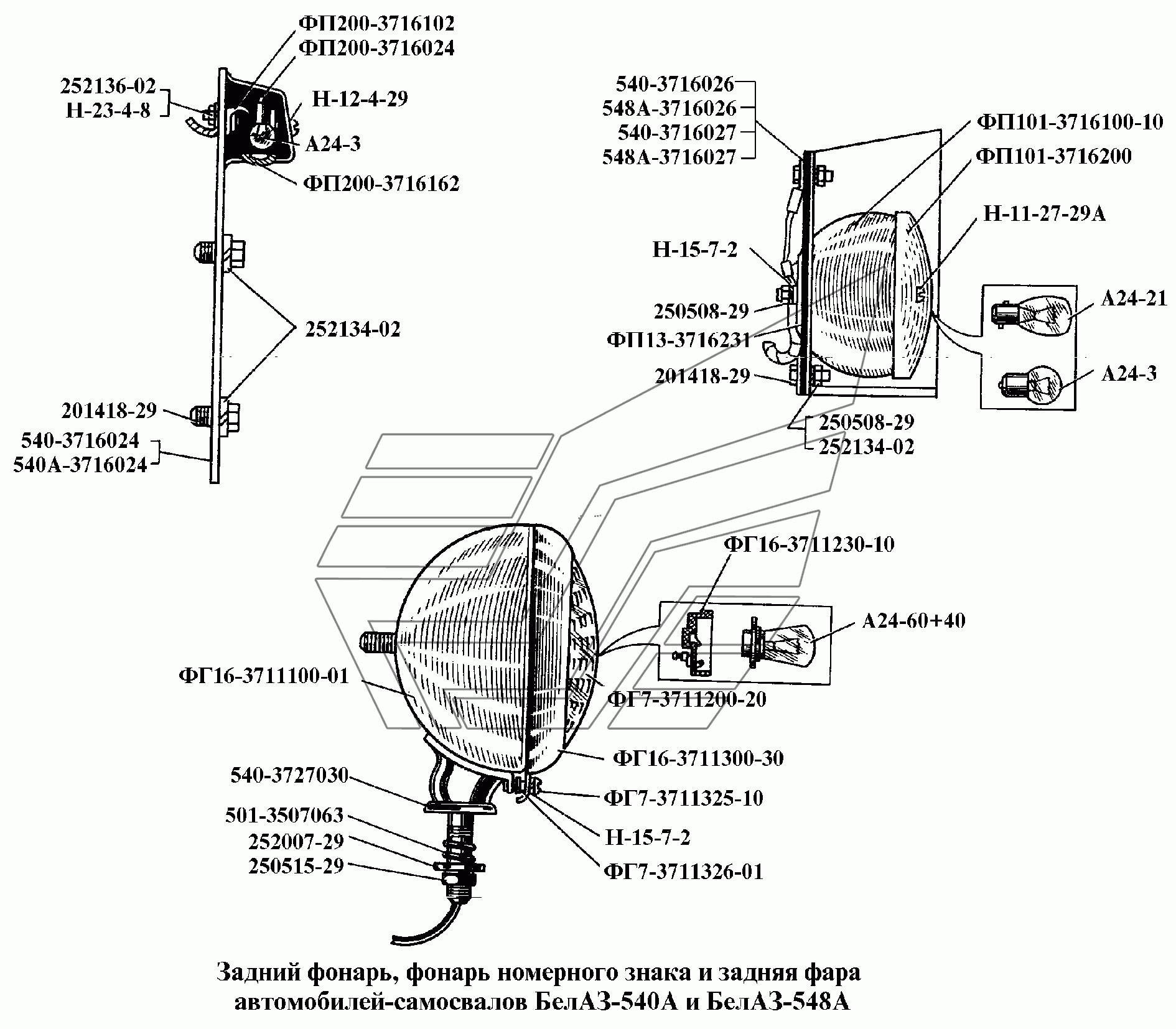 ФП200-3716102
ФП200-3716024
252136-02
Н-23-4-8
Н-12-4-29
А24-3
ФП200-3716162
252134-02
201418-29
540-3716024
540А-3716024

540-3716026
548А-3716026
540-3716027
548А-3716027
ФП101-3716100-10
ФП101-3716200
Н-11-27-29А
Н-15-7-2
250508-29
ФП13-3716231
201418-29
А24-21
А24-3
250508-29
252134-02

ФГ16-3711230-10
А24-60+40
ФГ16-3711100-01
ФГ7-3711200-20
ФГ16-3711300-30
540-3727030
ФГ7-3711325-10
501-3507063
Н-15-7-2
252007-29
250515-29
ФГ7-3711326-01

Задний фонарь, фонарь номерного знака и задняя фара автомобилей-самосвалов БелАЗ-540А и БелАЗ-548А