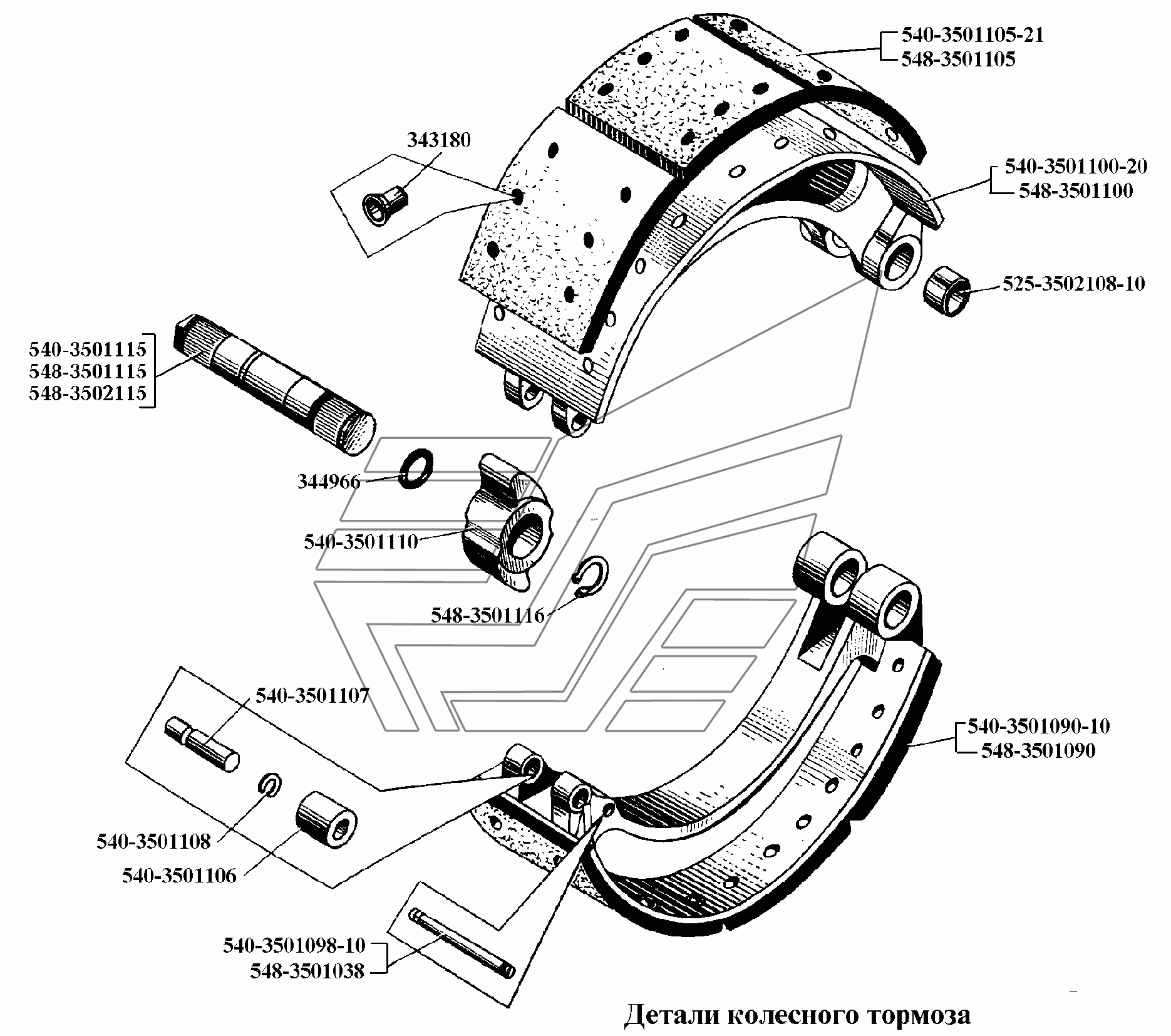 540-3501105-21
548-3501105

343180

540-3501100-20
548-3501100

525-3502108-10

540-3501115
548-3501115
548-3502115

344966

540-3501110

548-3501116

540-3501107

540-3501090-10
548-3501090

540-3501108

540-3501106

540-3501098-10
548-3501038

Детали колесного тормоза