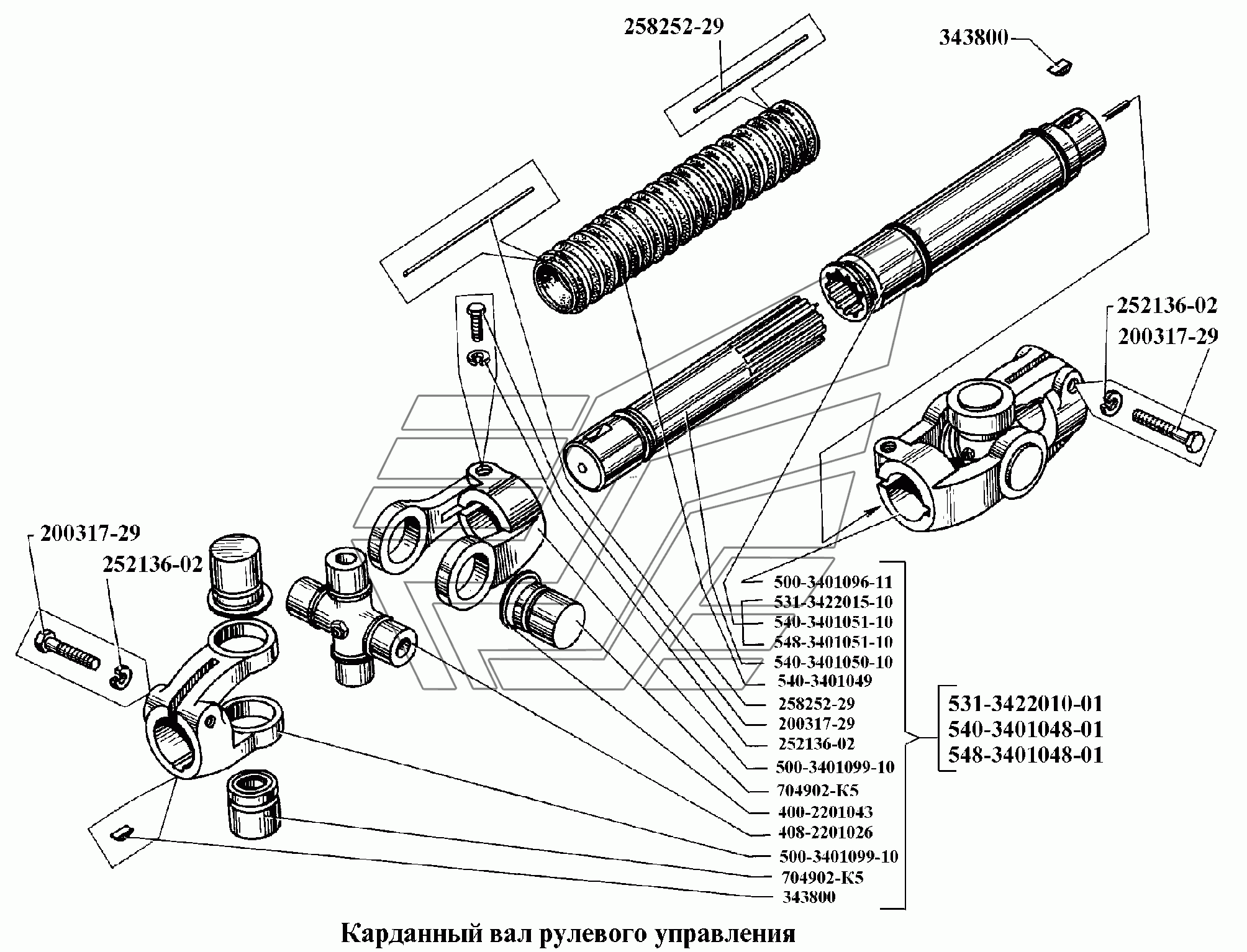 258252-29

343800

252136-02

200317-29

200317-29

252136-02

500-3401096-11
531-3422015-10
540-3401051-10
548-3401051-10
540-3401050-10
540-3401049
258252-29
200317-29
252136-02
500-3401099-10
704902-К5
400-2201043
408-2201026
500-3401099-10
704902-К5
343800

531-3422010-01
540-3401048-01
548-3401048-01

Карданный вал рулевого управления