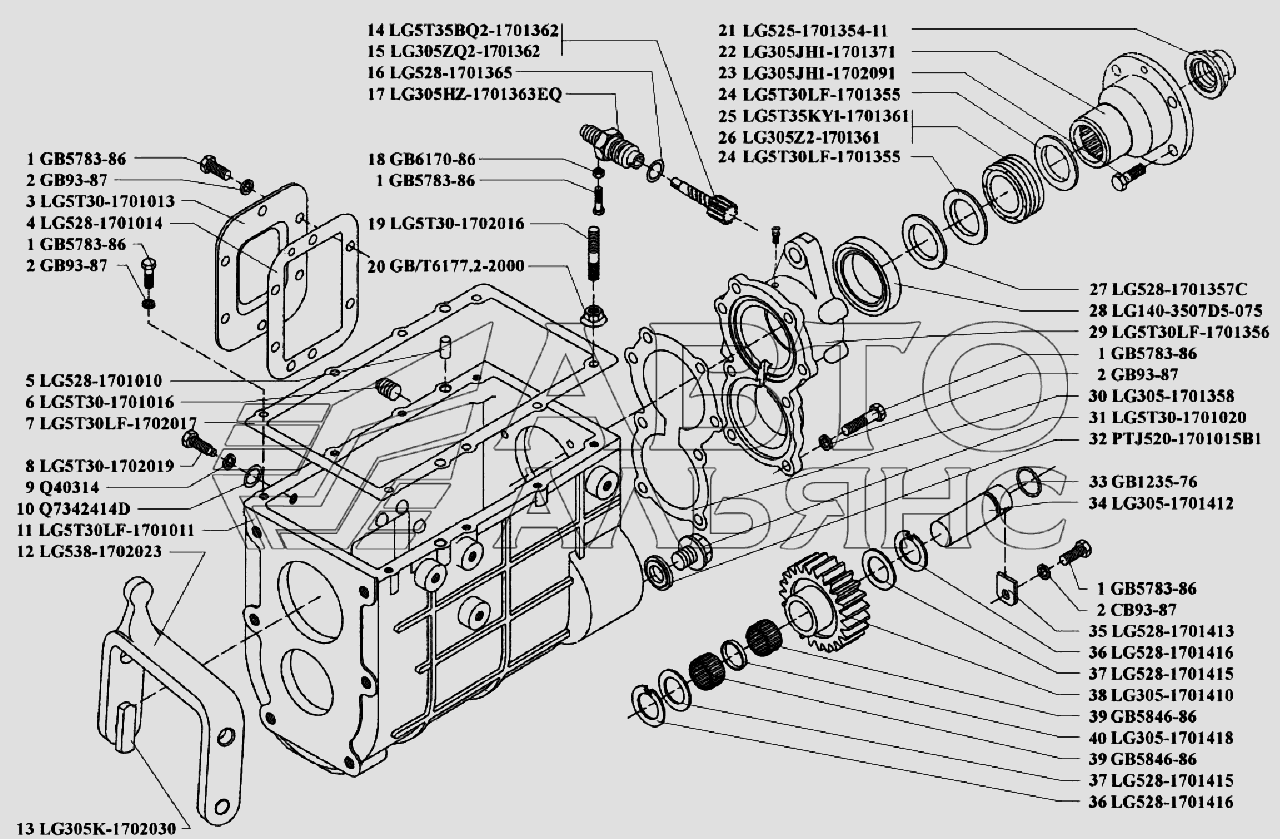 14 LG5T35BQ2-1701362
15 LG305ZQ2-1701362
16 LG528-1701365
17 LG305HZ-1701363EQ
18 GB6170-86
1 GB5783-86
19 LG5T30-1702016
20 GB/T6177.2-2000
1 GB5783-86
2 GB93-87
3 LG5T30-1701013
4 LG528-1701014
1 GB5783-86
2 GB93-87
5 LG528-1701010
6 LG5T30-1701016
7 LG5T30LF-1702017
8 LG5T30-1702019
9 Q40314
10 Q7342414D
11 LG5T30LF-1701011
12 LG538-1702023
13 LG305K-1702030
21 LG525-1701354-11
22 LG305JH1-1701371
23 LG305JH1-1702091
24 LG5T30LF-1701355
25 LG5T35KY1-1701361
26 LG305Z2-1701361
24 LG5T30LF-1701355
27 LG528-1701357C
28 LG140-3507D5-075
29 LG5T30LF-1701356
1 GB5783-86
2 GB93-87
30 LG305-1701358
31 LG5T30-1701020
32 PTJ520-1701015B1
33 GB1235-76
34 LG305-1701412
1 GB5783-86
2 CB93-87
35 LG528-1701413
36 LG528-1701416
37 LG528-1701415
38 LG305-1701410
39 GB5846-86
40 LG305-1701418
39 GB5846-86
37 LG528-1701415
36 LG528-1701416
АВТО АЛЬЯНС