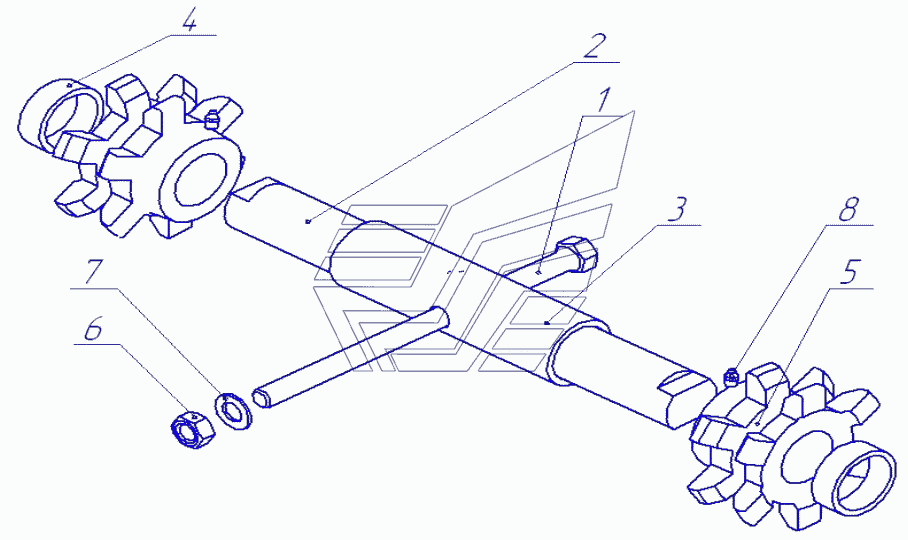 4
2
1
3
8
5
7
6