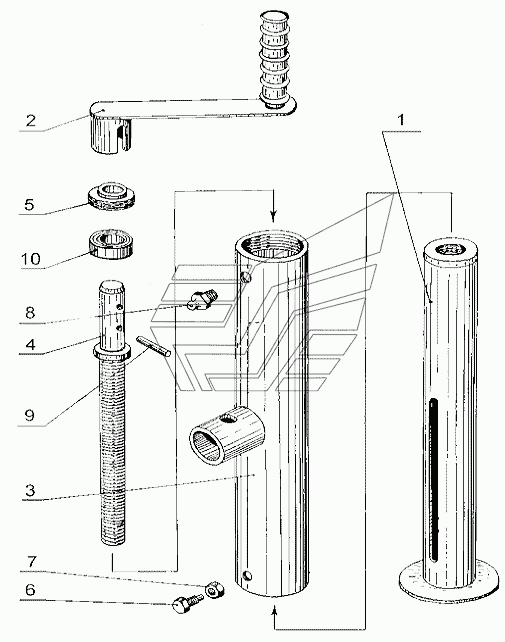 2
1
5
10
8
4
9
3
7
6