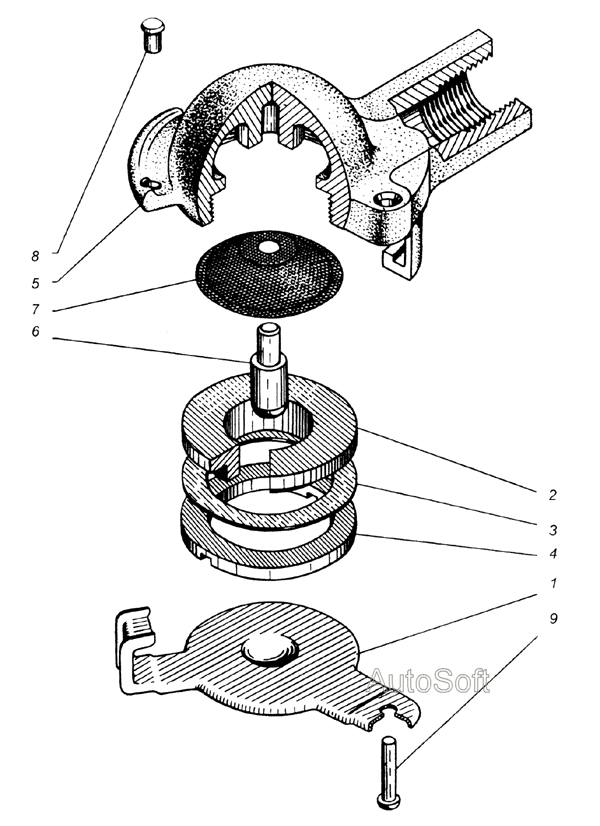 8
5
7
6
2
3
4
1
9
AutoSoft