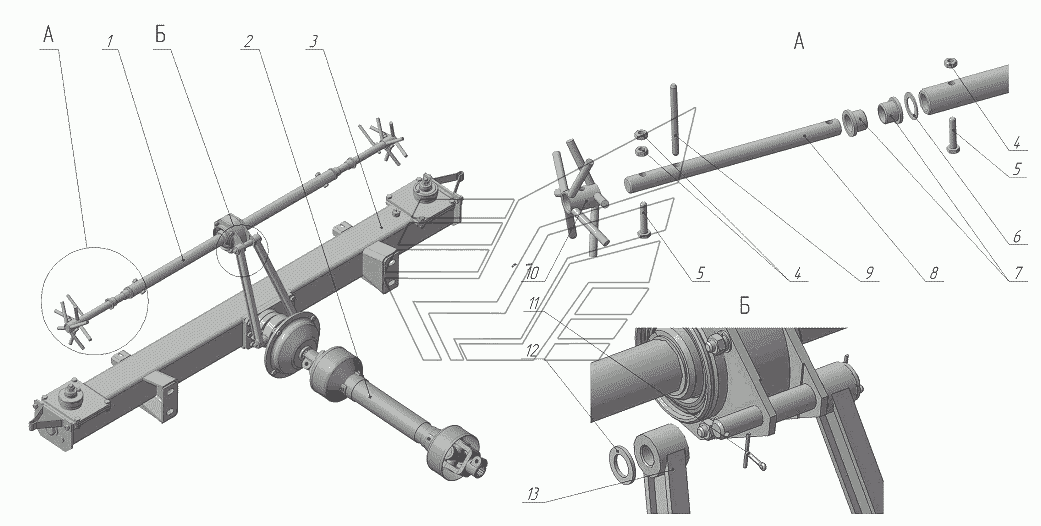 А
1
Б
2
3
А
4
5
6
7
8
9
4
5
10
11
12
Б
13