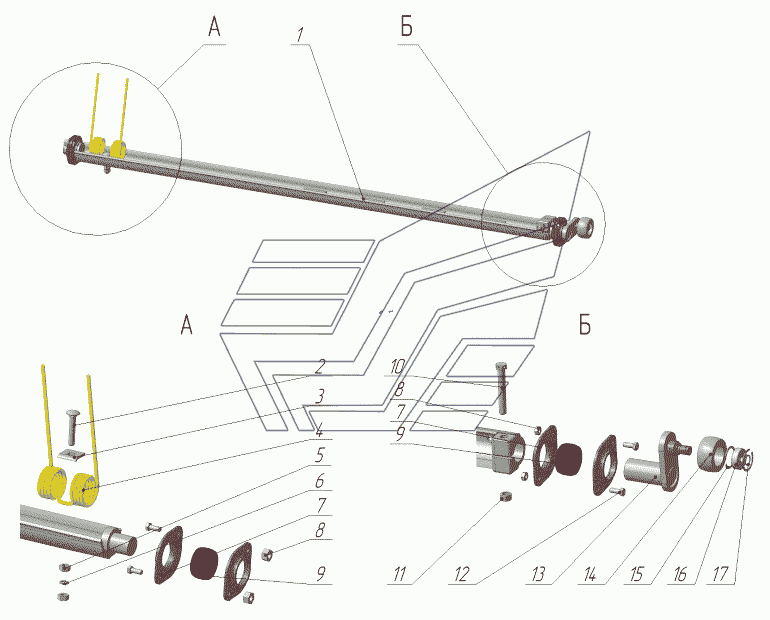 А
1
Б
А
Б
2
3
4
5
6
7
8
9
10
8
7
9
11
12
13
14
15
16
17