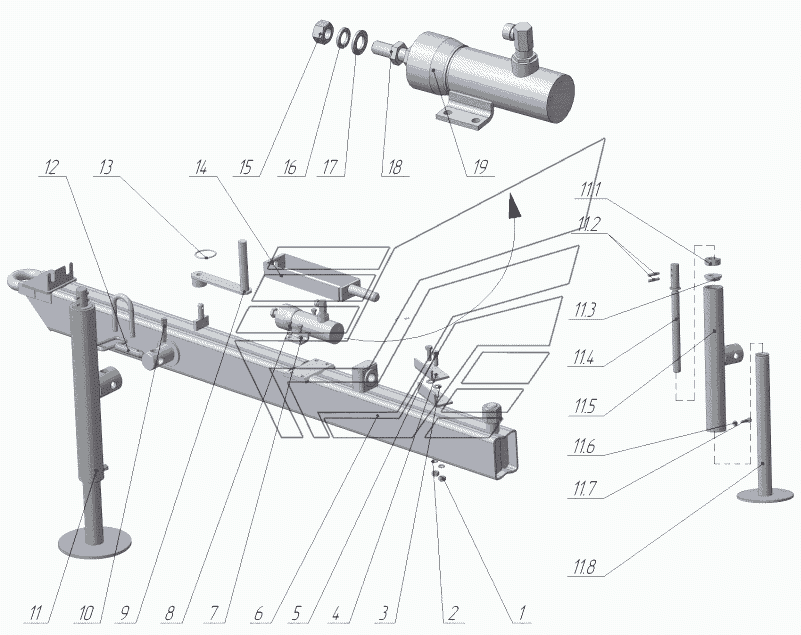 15
16
17
18
19
12
13
14
11.1
11.2
11.3
11.4
11.5
11.6
11.7
11.8
11
10
9
8
7
6
5
4
3
2
1