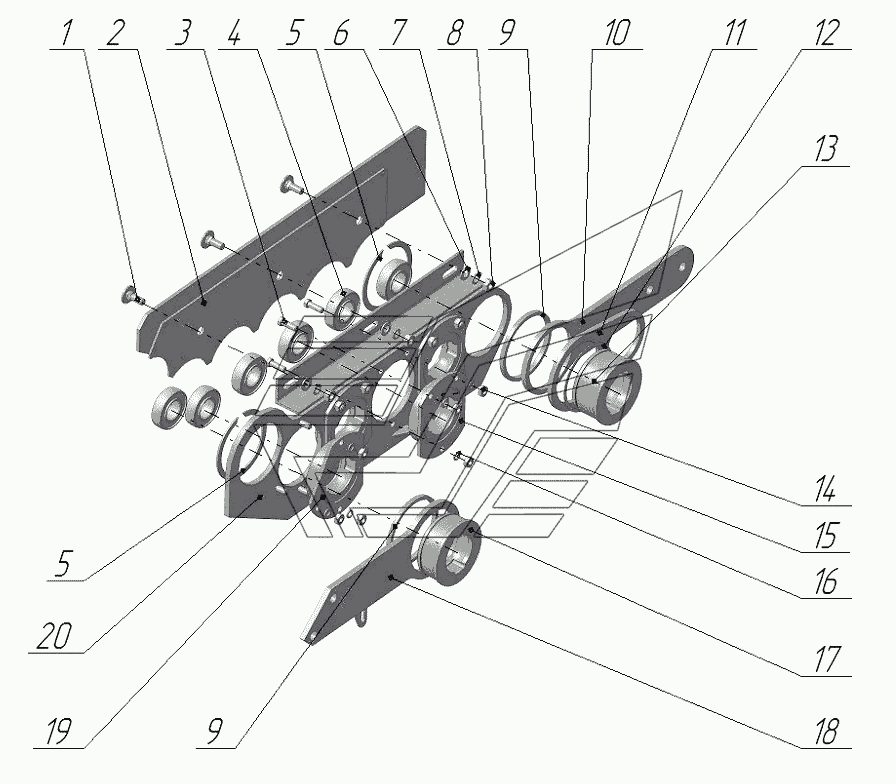 1 2 3 4 5 6 7 8 9 10 11 12
13
14
15
16
17
18
5
20
19
9