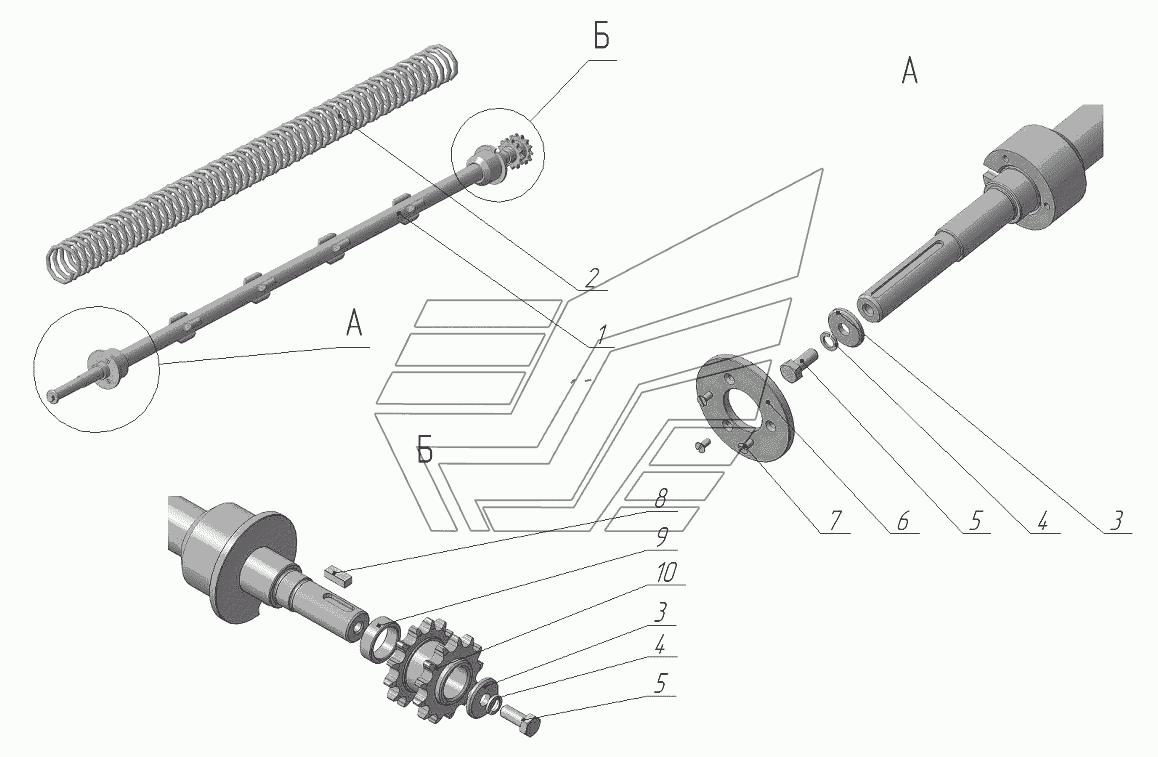 Б
А
2
1
А
Б
7
6
5
4
3
8
9
10
3
4
5