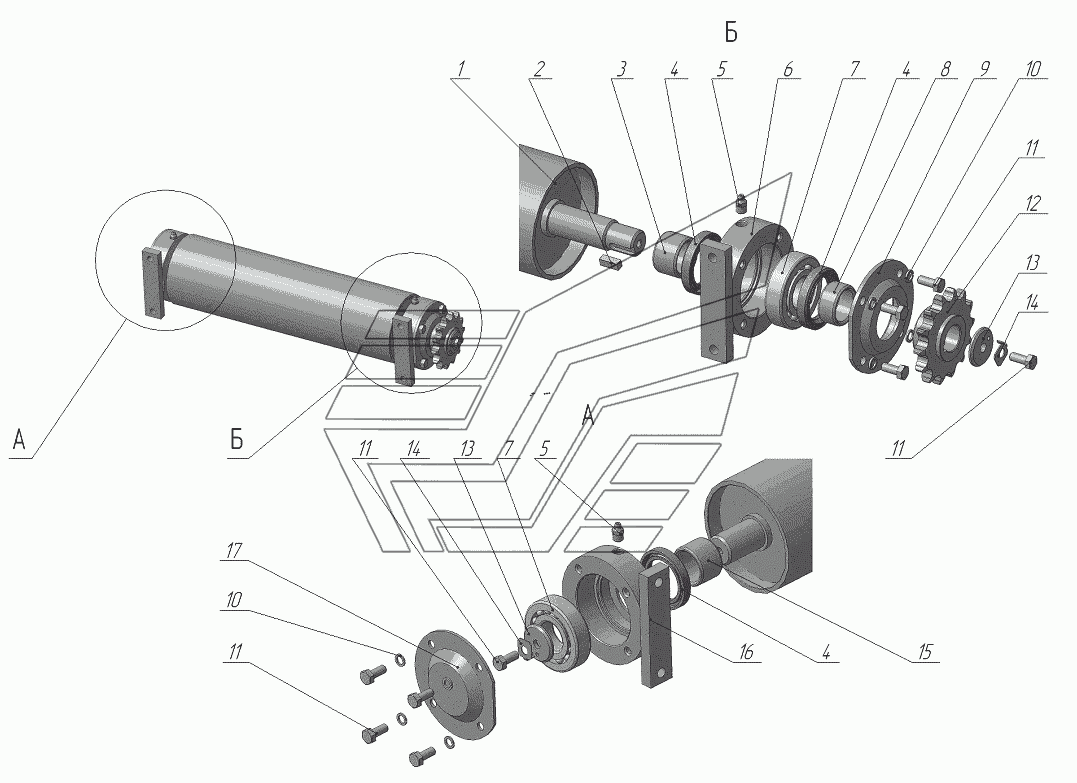 Б

1 2 3 4 5 6 7 4 8 9 10

11

12

13

14

11

А

Б

А

11 14 13 7 5

17

10

11

16 4 15