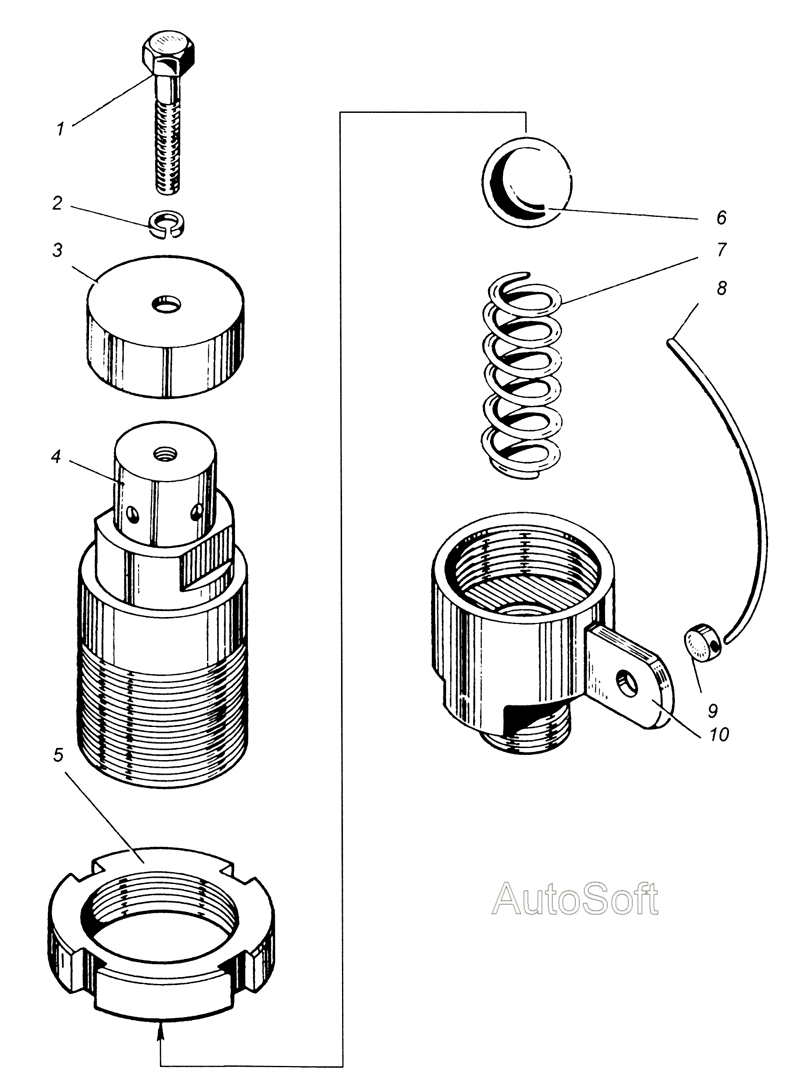 1
2
3
4
5
6
7
8
9
10
AutoSoft