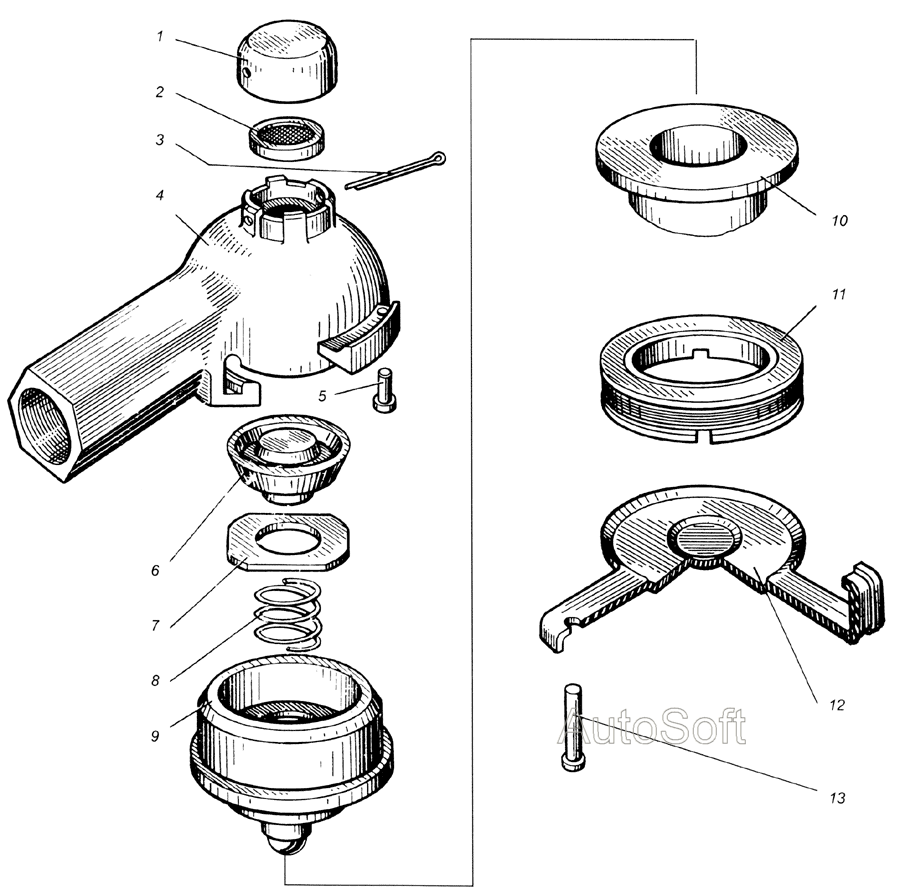 1
2
3
4
5
6
7
8
9
10
11
12
13
AutoSoft