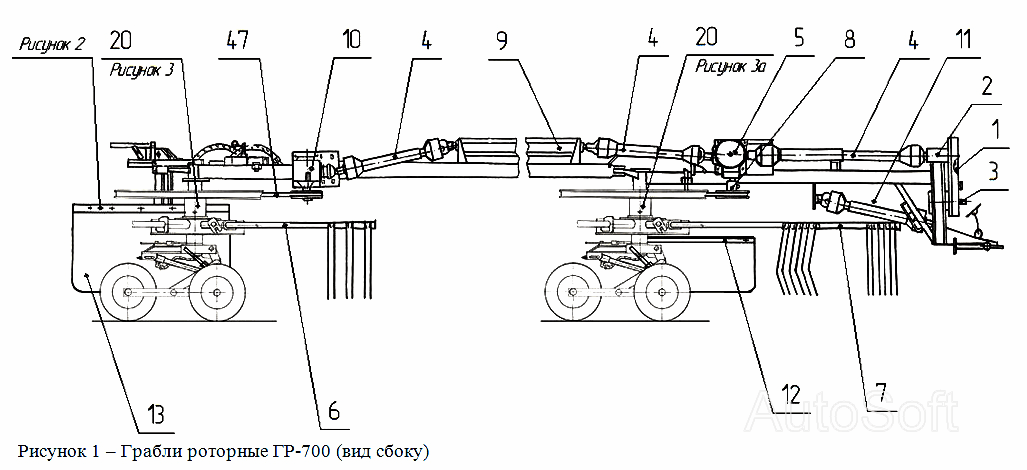 Рисунок 2
20
Рисунок 3
47
10
4
9
4
20
Рисунок 3а
5
8
4
11
2
1
3
13
6
12
7
AutoSoft
Рисунок 1 – Грабли роторные ГР-700 (вид сбоку)