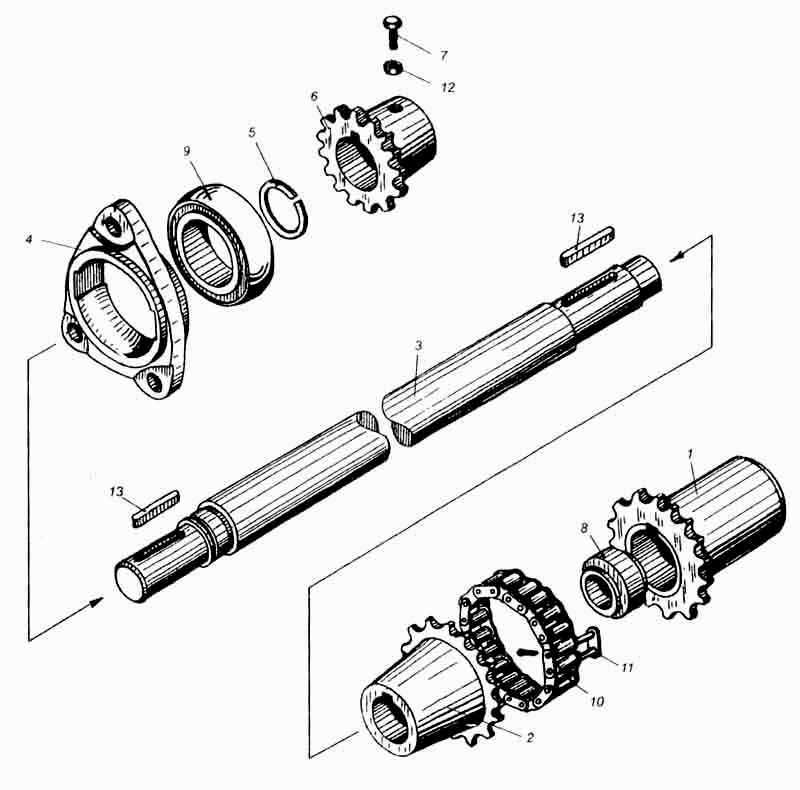 7
12
6
9
5
4
13
3
13
1
8
11
10
2