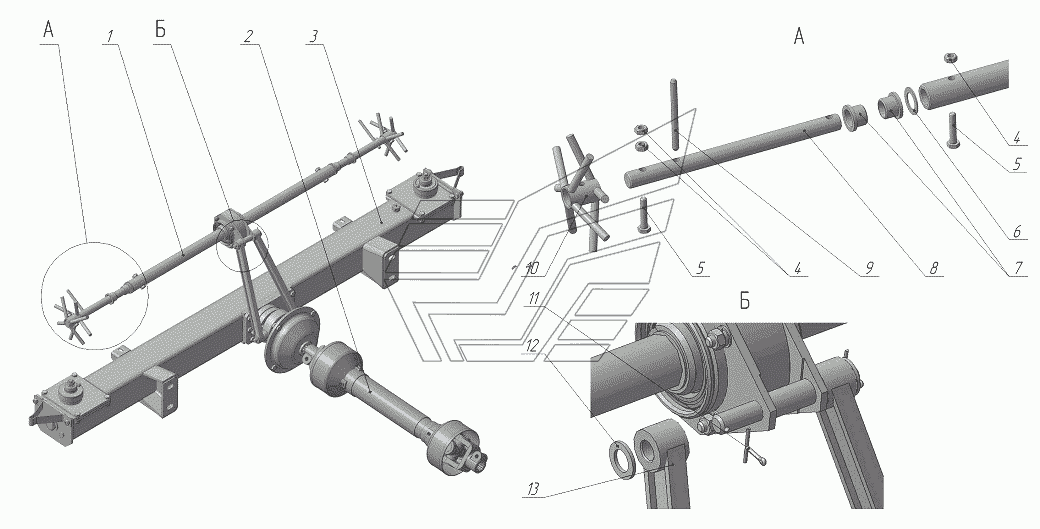 А
1
Б
2
3
А
4
5
6
7
8
9
4
5
10
11
12
Б
13