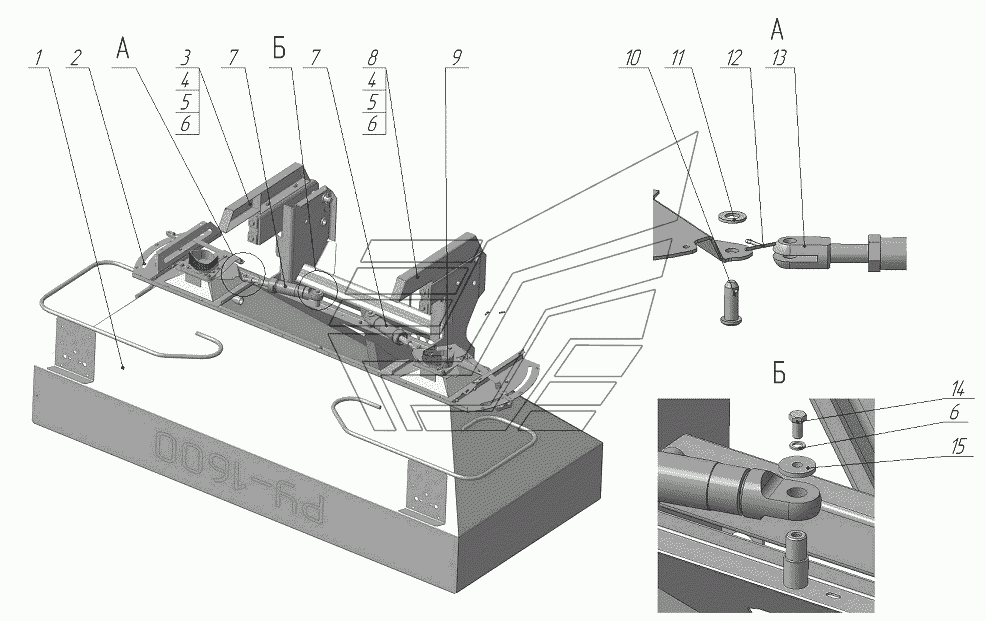 1
2
А
3
4
5
6
7
Б
7
8
4
5
6
9
РУ-1600

А
10
11
12
13

Б
14
6
15