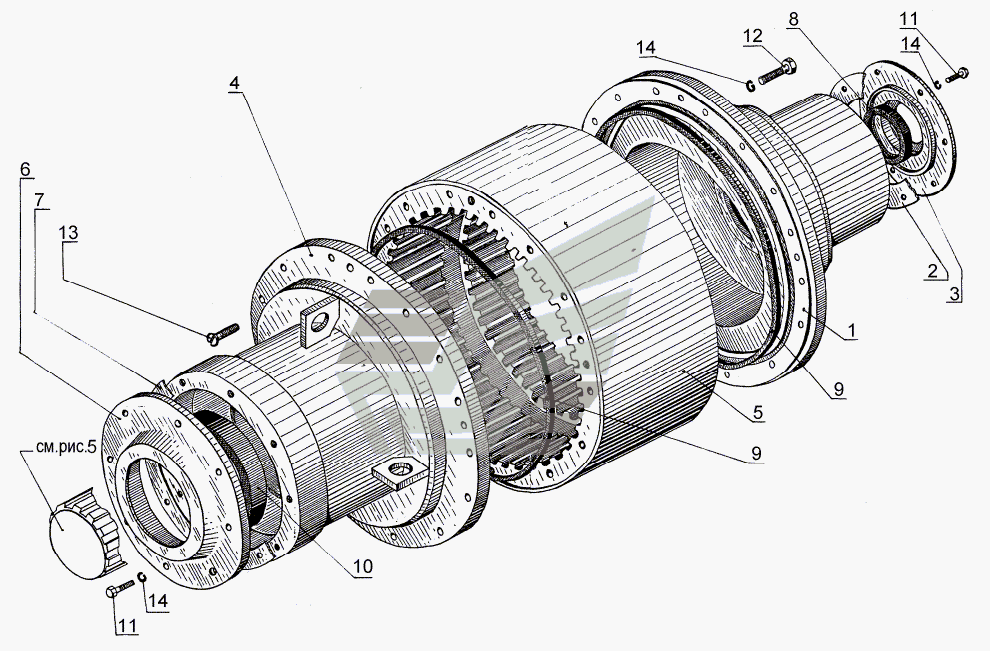 14
12
8
11
14
4
6
7
13
2
3
1
9
5
9
см.рис.5
10
14
11