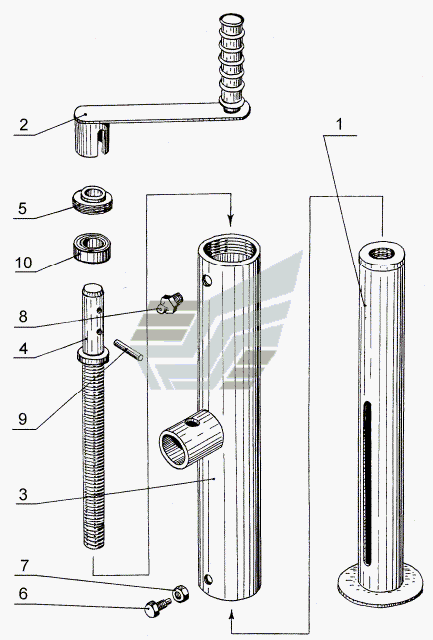 2
1
5
10
8
4
9
3
7
6