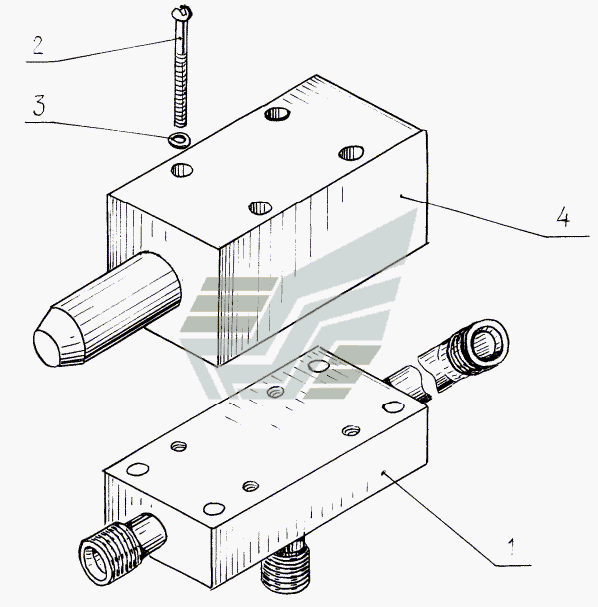 2
3
4
1