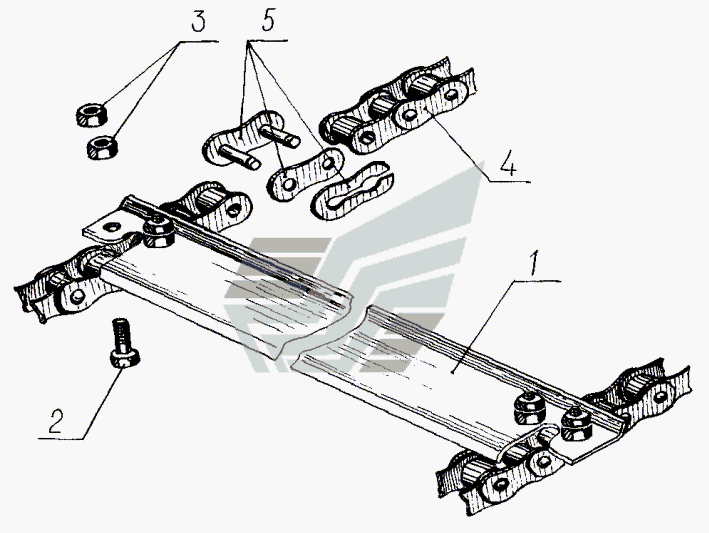 3
5
4
1
2