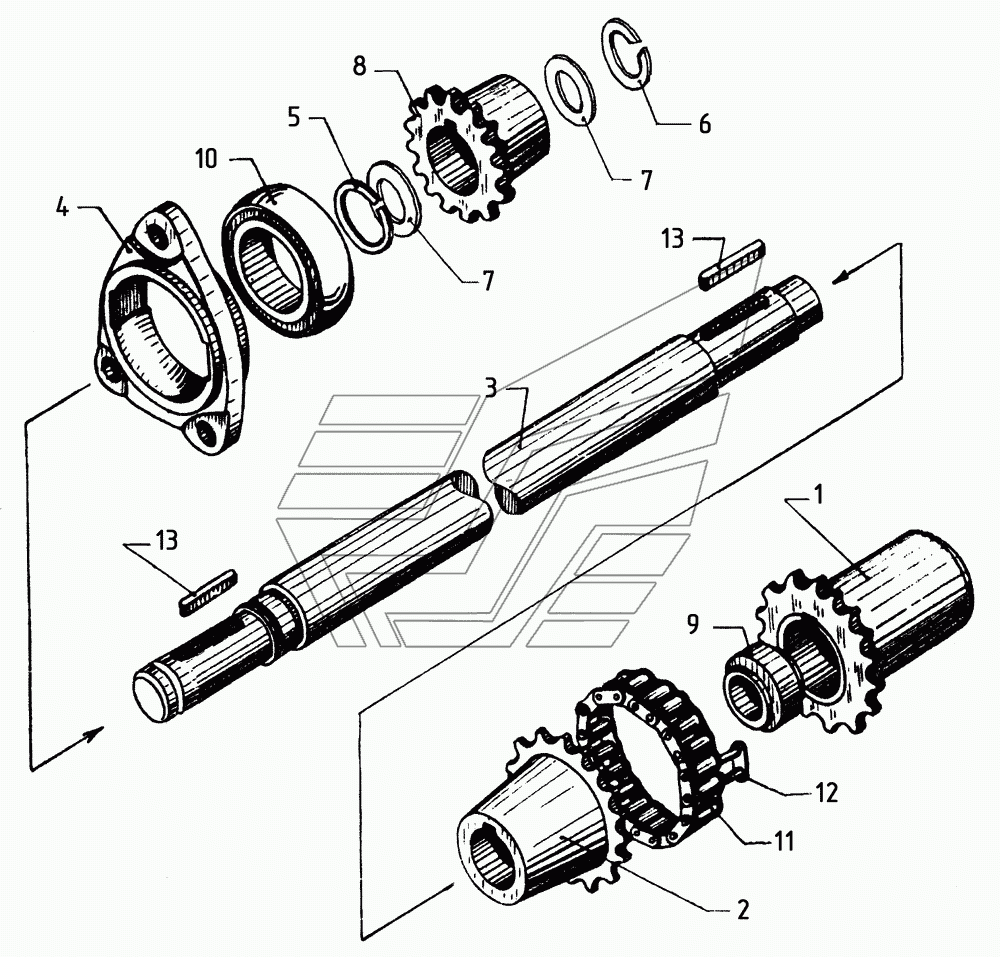 8
6
5
10
7
4
7
13
3
1
13
9
12
11
2