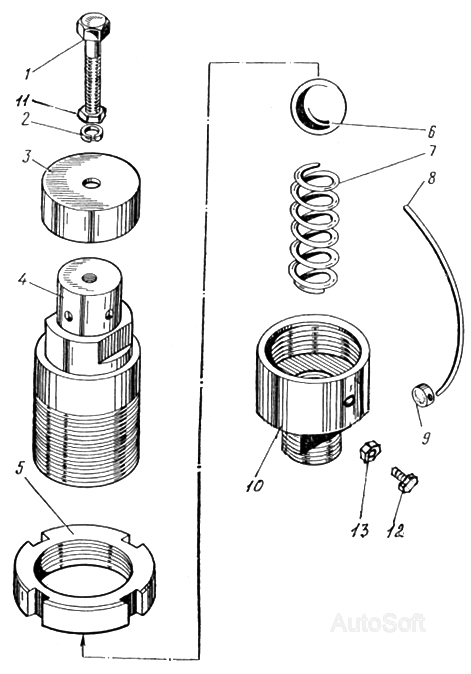 1
11
2
3
4
5
6
7
8
9
10
13
12
AutoSoft