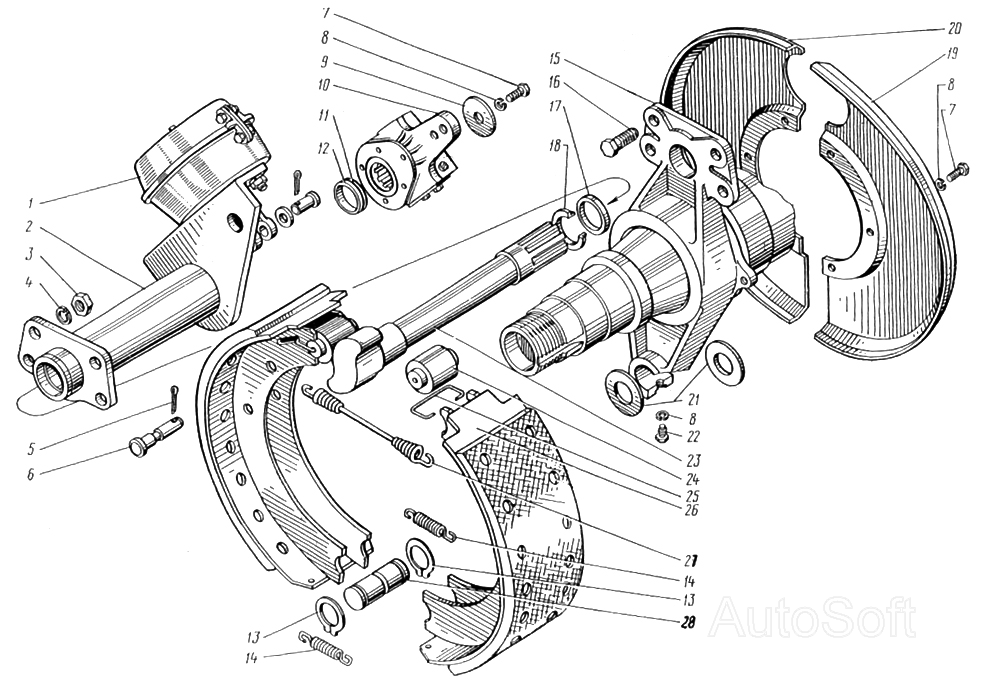 7
8
9
10
11
12
1
2
3
4
5
6
15
16
17
18
20
19
8
7
21
8
22
23
24
25
26
27
14
13
28
13
14
AutoSoft