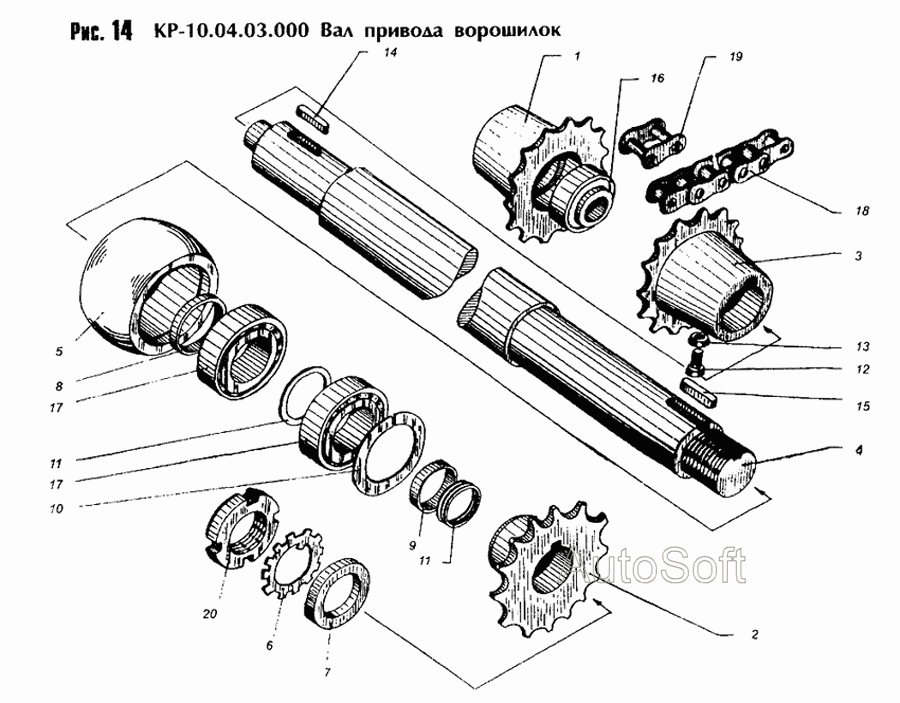 Рис. 14 КР-10.04.03.000 Вал привода ворошилок

14
1
16
19
18
3
13
12
15
4
5
8
17
11
17
10
9
11
20
6
7
2

AutoSoft