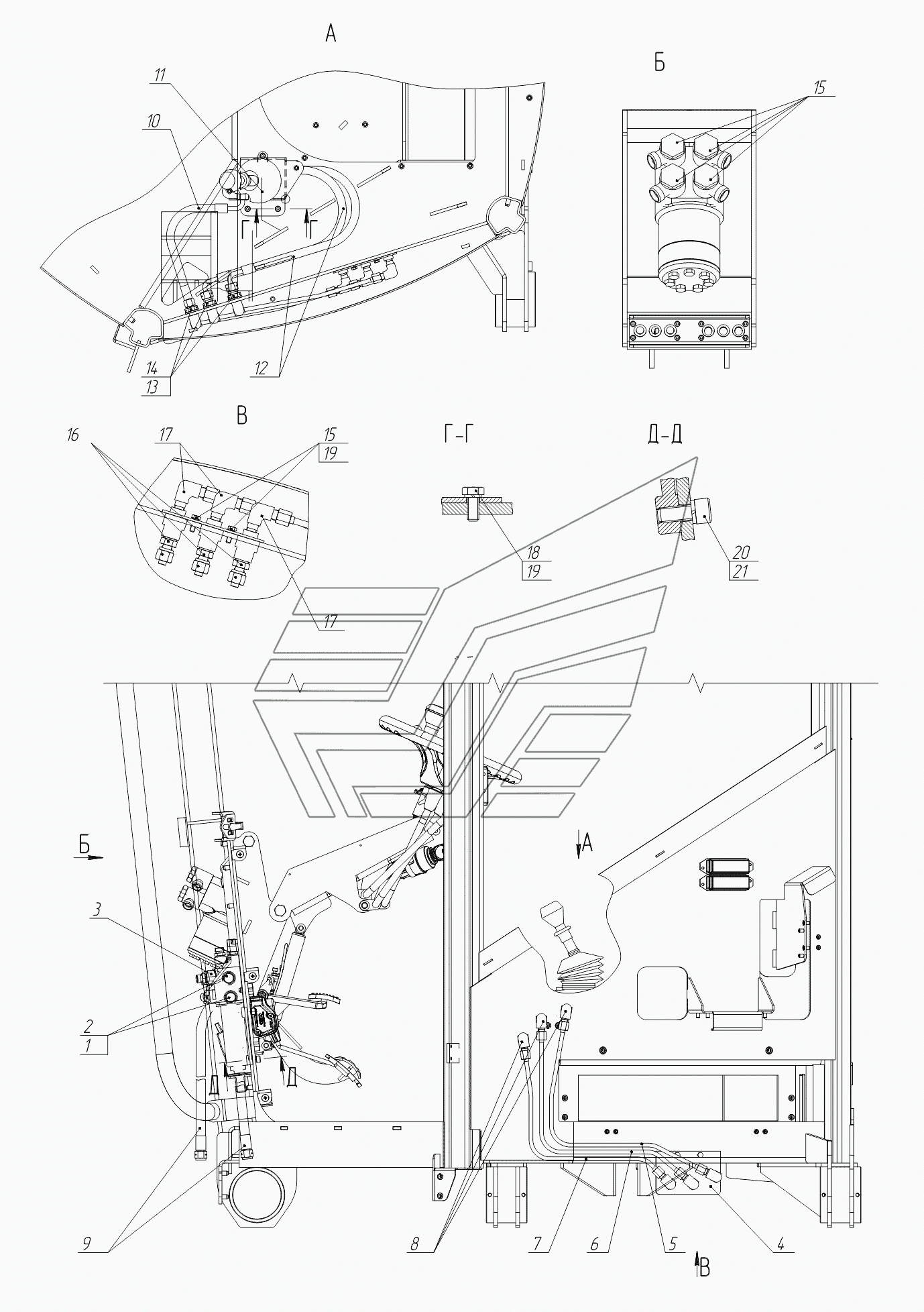 А

11

10

Г

Г

14

13

12

Б

15

В

16

17

15

19

17

Г-Г

18

19

Д-Д

20

21

Б

А

3

2

1

Д

Д

9

8

7

6

5

4

В