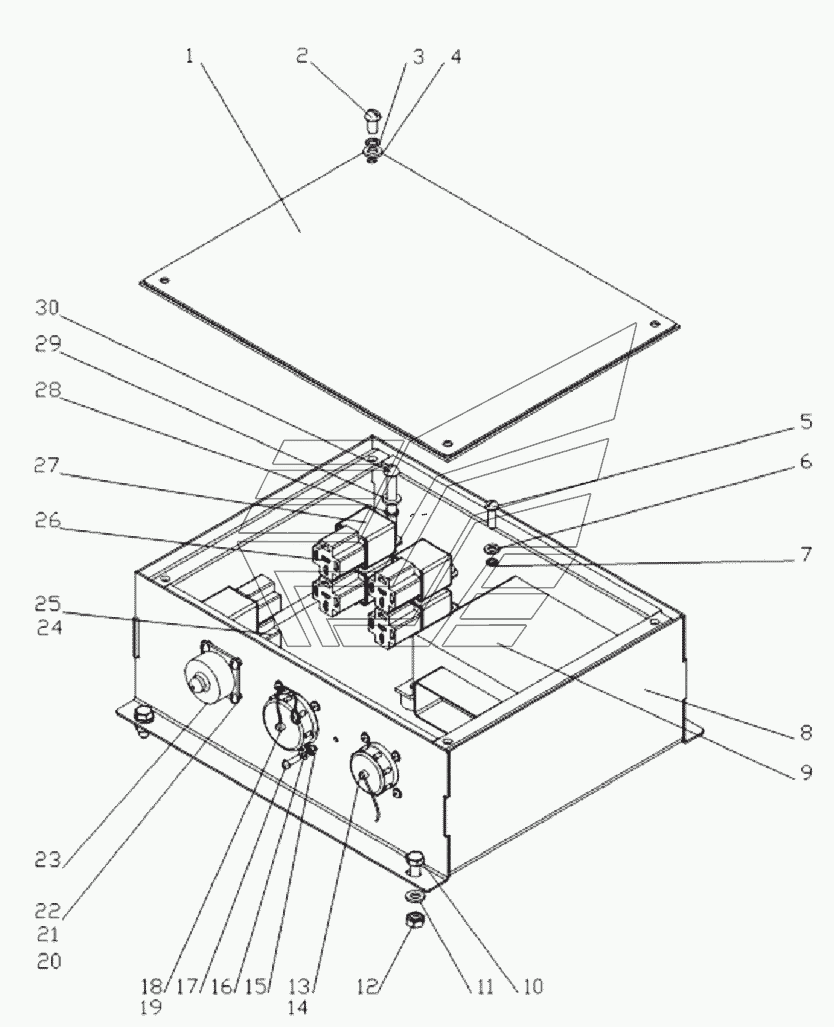 1
2
3
4
30
29
28
27
26
25
24
5
6
7
8
9
23
22
21
20
18
19
17
16
15
13
14
12
11
10