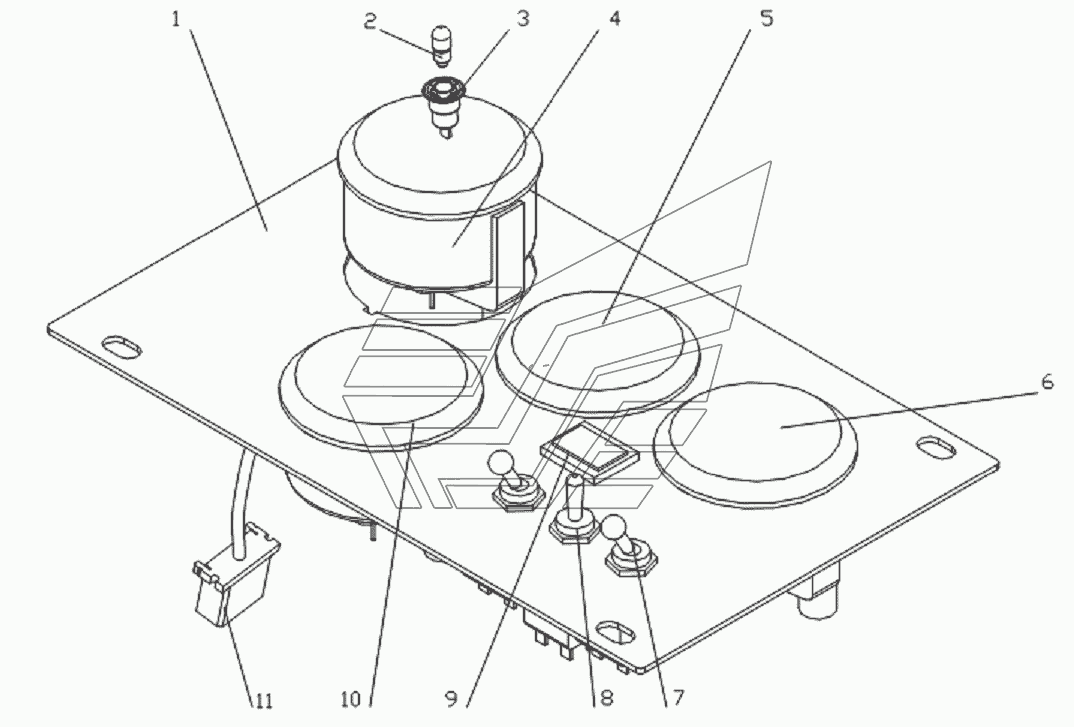 1
2
3
4
5
6
11
10
9
8
7