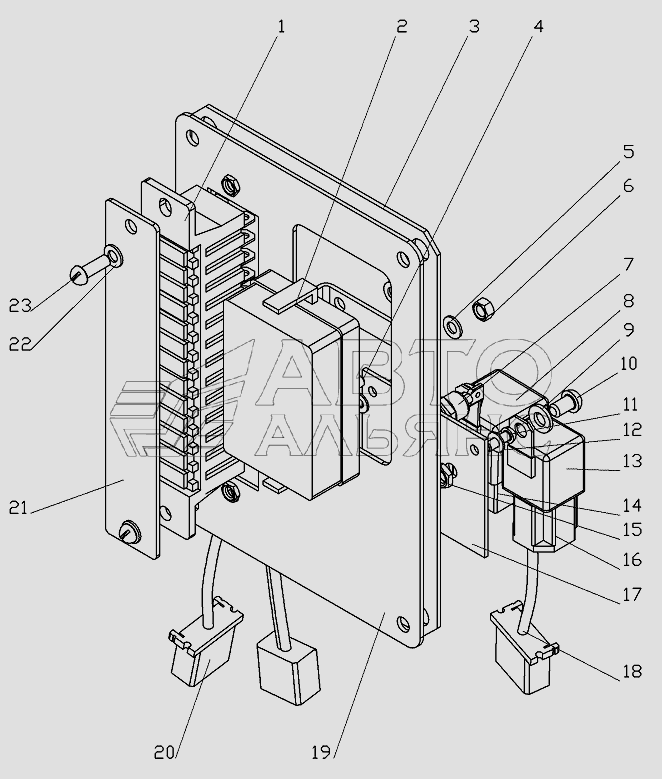 1
2
3
4
5
6
7
8
9
10
11
12
13
14
15
16
17
18
19
20
21
22
23
АВТО
АЛЬЯНС