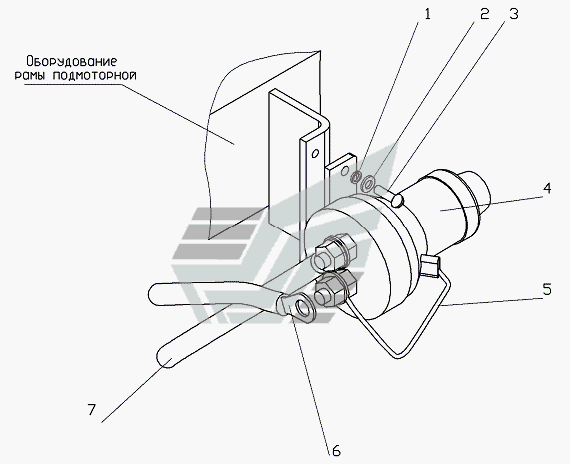 Оборудование рамы подмоторной

1
2
3
4
5
6
7